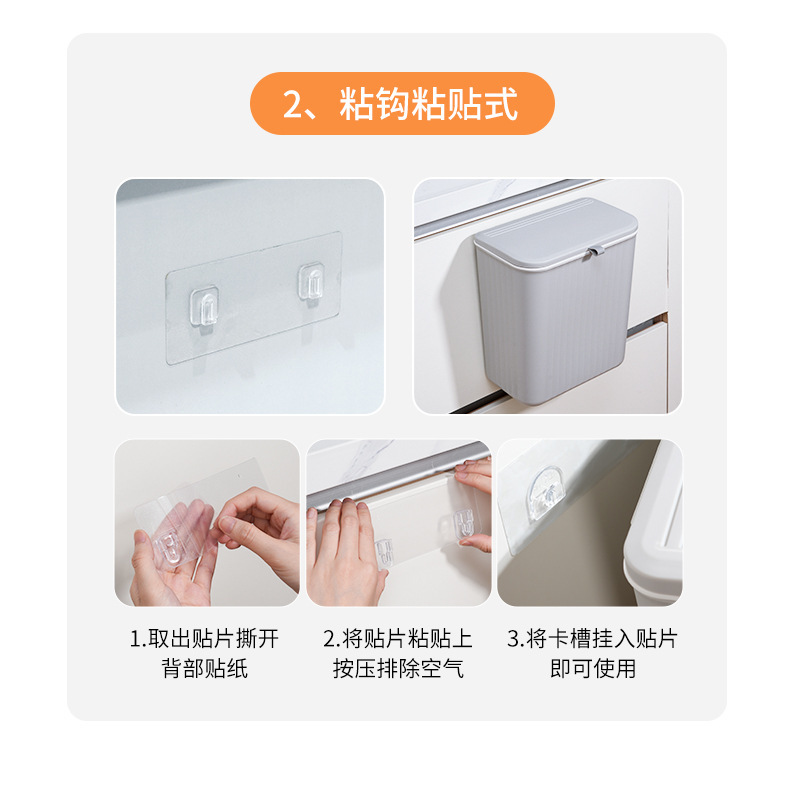 2、粘钩粘贴式

1.取出贴片撕开背部贴纸

2.将贴片粘贴上按压排除空气

3.将卡槽挂入贴片即可使用