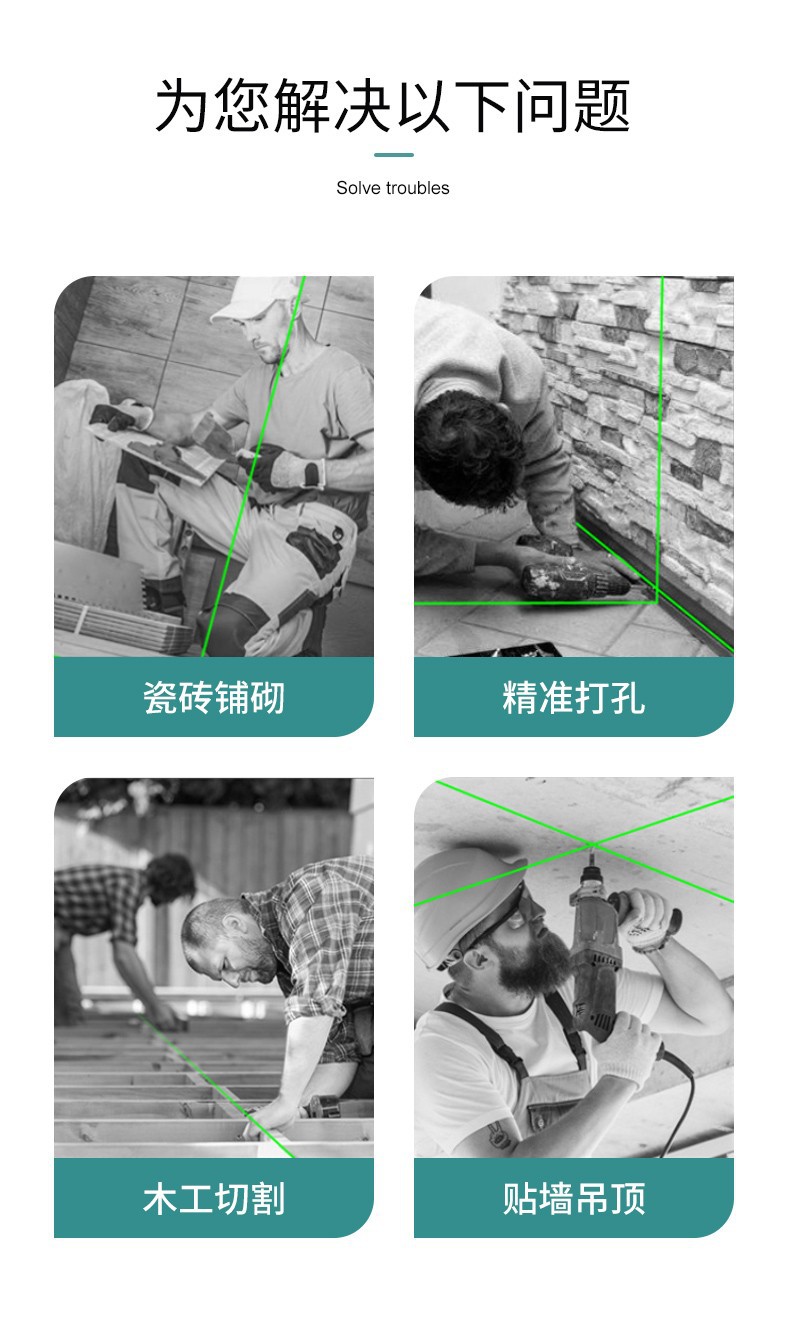 为您解决以下问题

Solve troubles

瓷砖铺砌

精准打孔

木工切割

贴墙吊顶