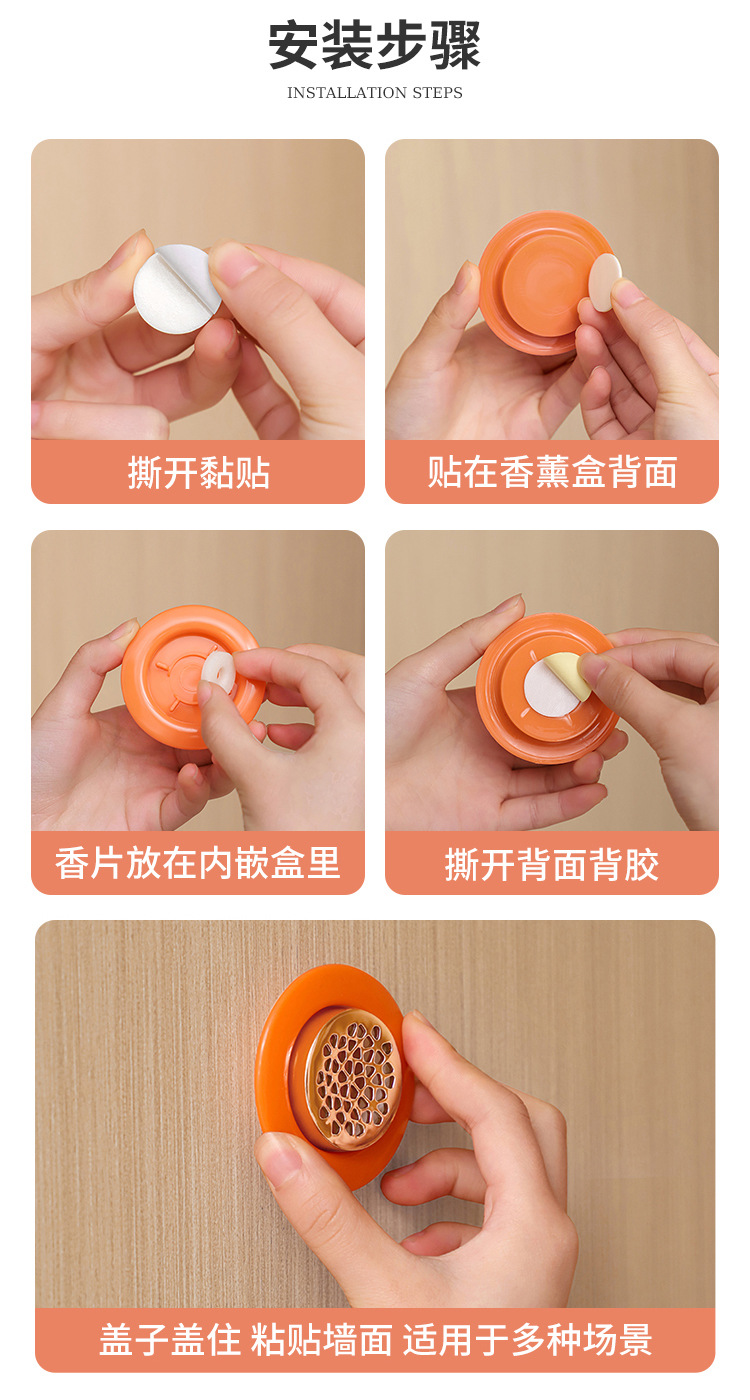 安装步骤
INSTALLATION STEPS

撕开黏贴

贴在香薰盒背面

香片放在内嵌盒里

撕开背面背胶

盖子盖住 粘贴墙面 适用于多种场景