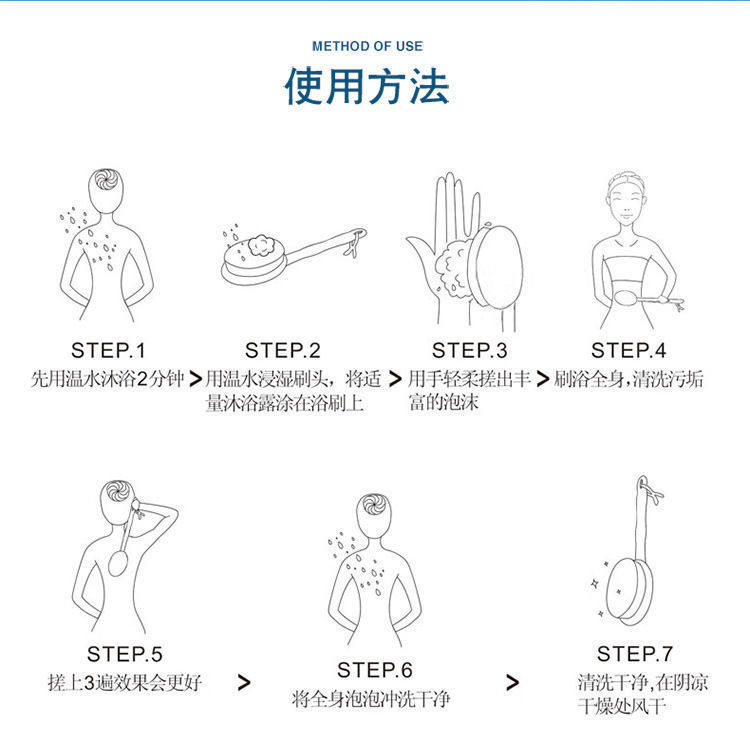 METHOD OF USE

使用方法

STEP.1
先用温水沐浴2分钟

>

STEP.2
用温水浸湿刷头，将适量沐浴露涂在浴刷上

>

STEP.3
用手轻柔搓出丰富的泡沫

>

STEP.4
刷浴全身，清洗污垢

STEP.5
搓上3遍效果会更好

>

STEP.6
将全身泡泡冲洗干净

>

STEP.7
清洗干净，在阴凉干燥处风干