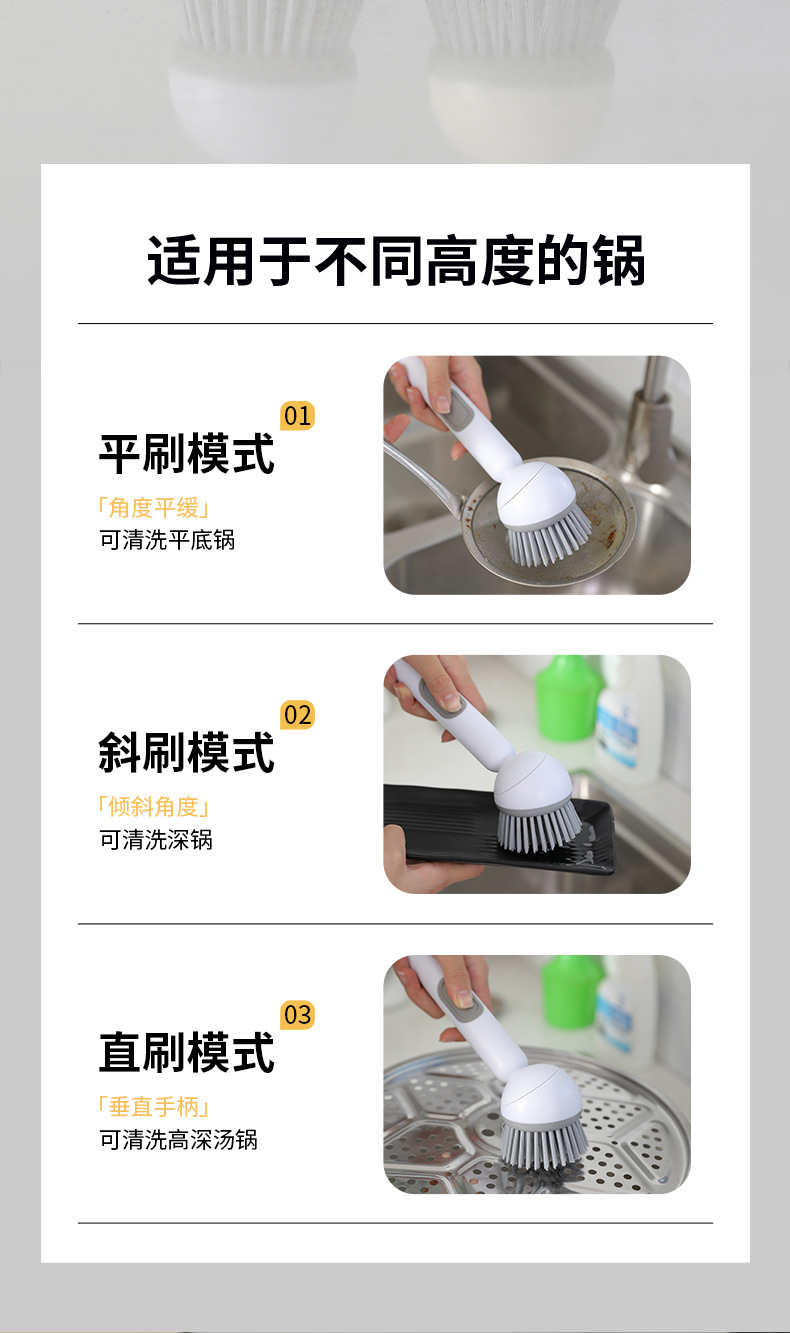 适用于不同高度的锅

01
平刷模式
「角度平缓」
可清洗平底锅

02
斜刷模式
「倾斜角度」
可清洗深锅

03
直刷模式
「垂直手柄」
可清洗高深汤锅