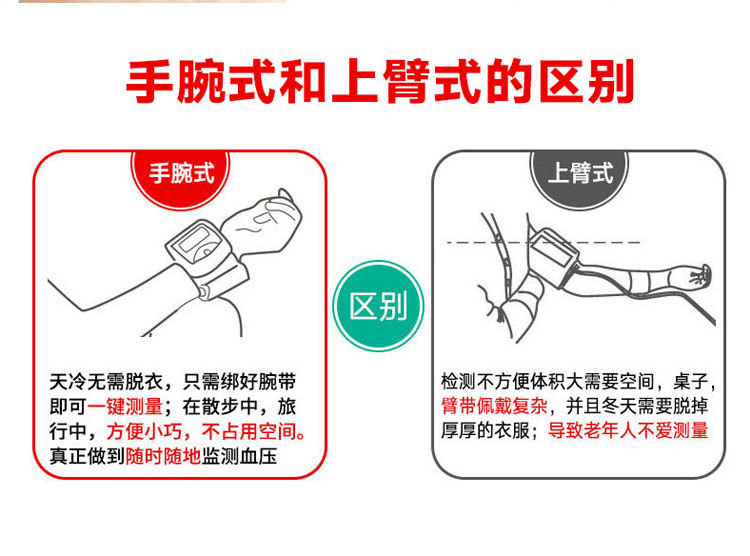 手腕式和上臂式的区别

手腕式

天冷无需脱衣，只需绑好腕带即可一键测量；在散步中，旅行中，方便小巧，不占用空间。真正做到随时随地监测血压

区别

上臂式

检测不方便体积大需要空间，桌子，臂带佩戴复杂，并且冬天需要脱掉厚厚的衣服；导致老年人不爱测量