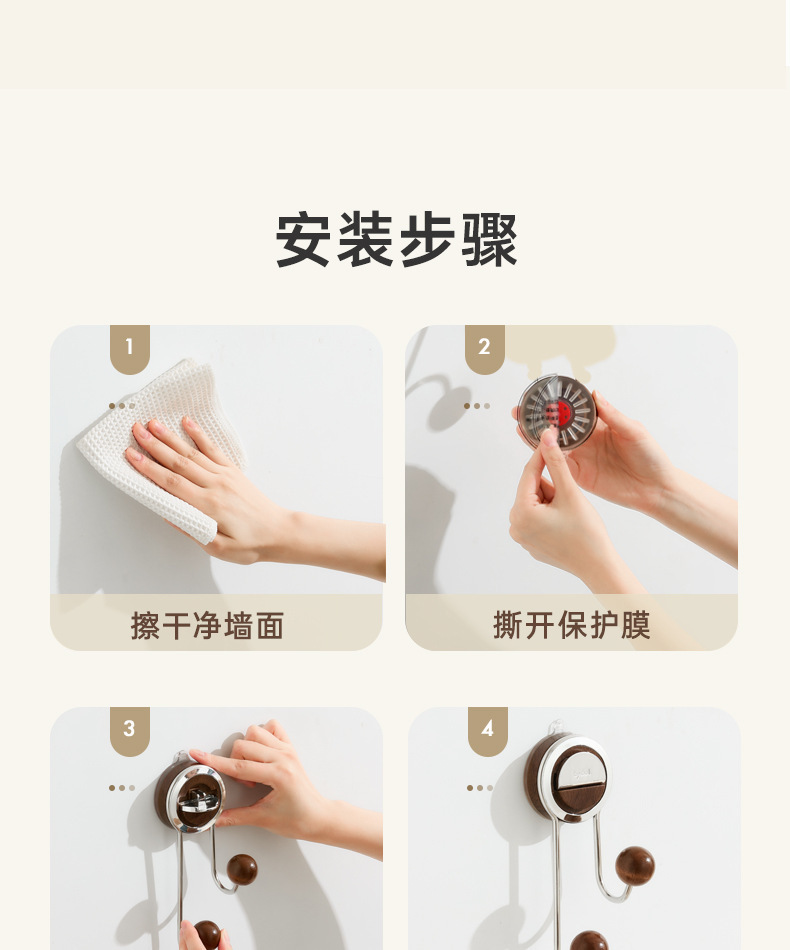 安装步骤

1

擦干净墙面

2

撕开保护膜

3

4