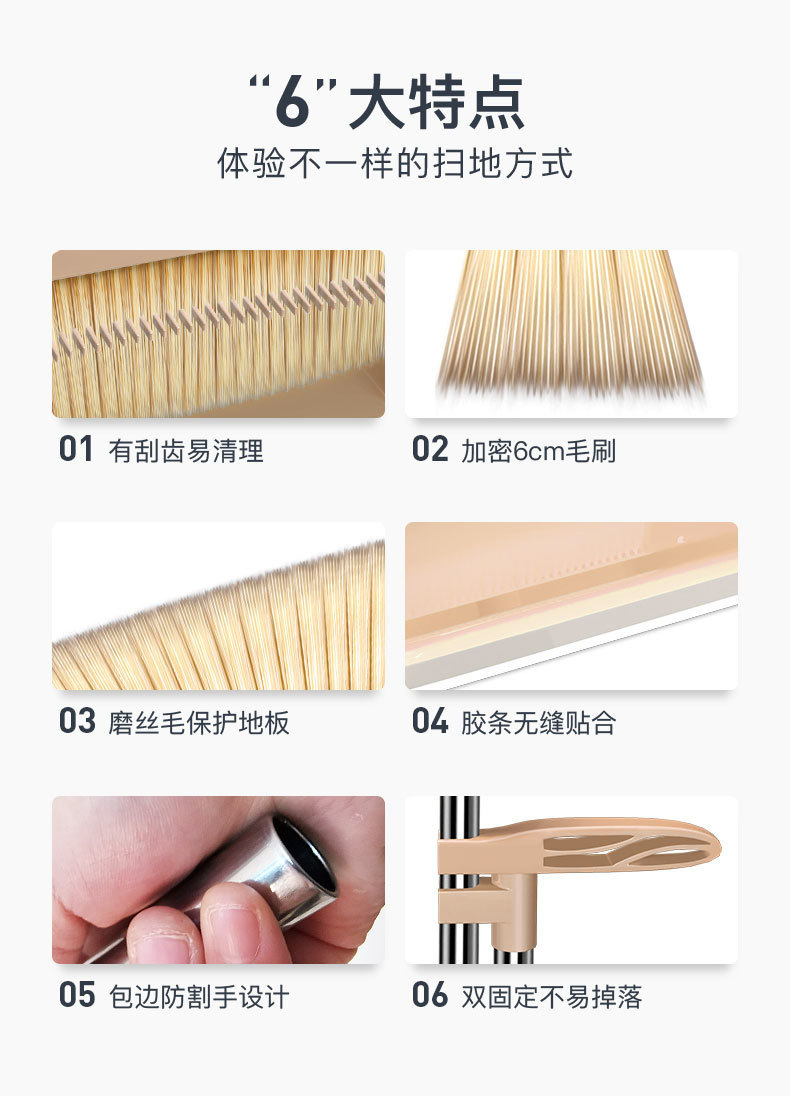 “6”大特点
体验不一样的扫地方式

01 有刮齿易清理

02 加密6cm毛刷

03 磨丝毛保护地板

04 胶条无缝贴合

05 包边防割手设计

06 双固定不易掉落