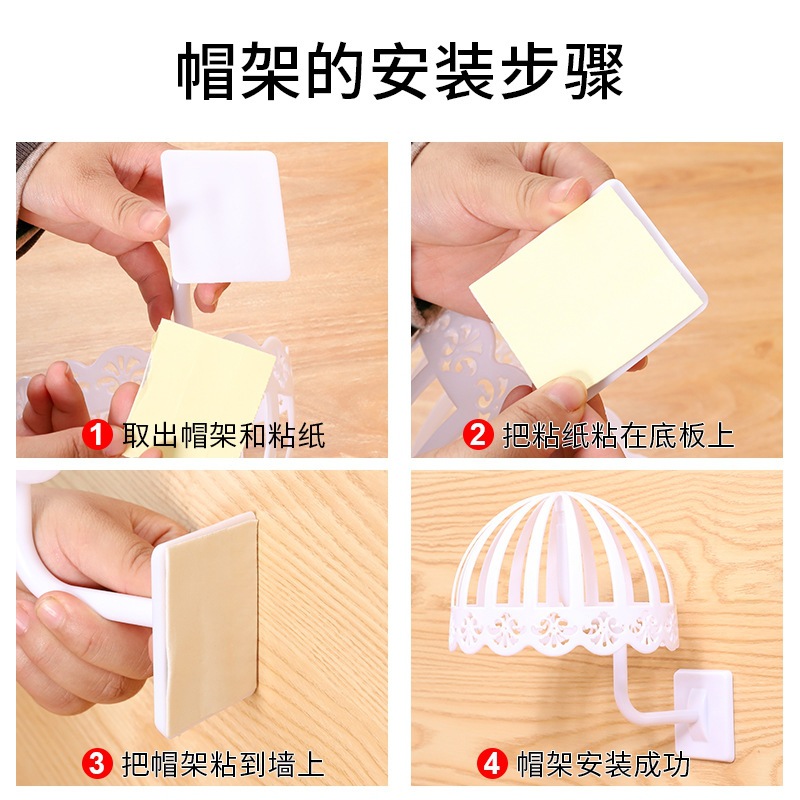 帽架的安装步骤

1 取出帽架和粘纸

2 把粘纸粘在底板上

3 把帽架粘到墙上

4 帽架安装成功