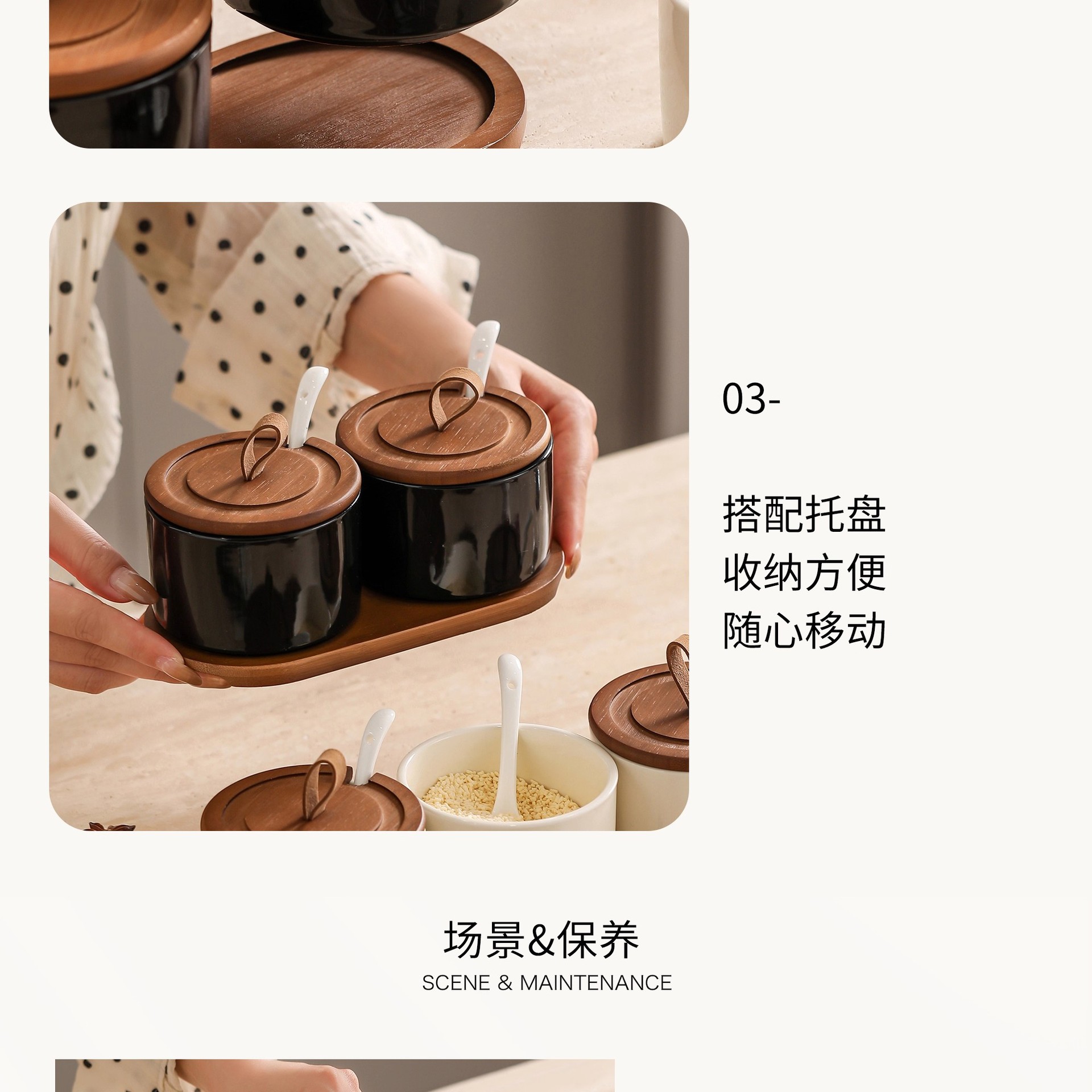 03-

搭配托盘
收纳方便
随心移动

场景&保养
SCENE & MAINTENANCE