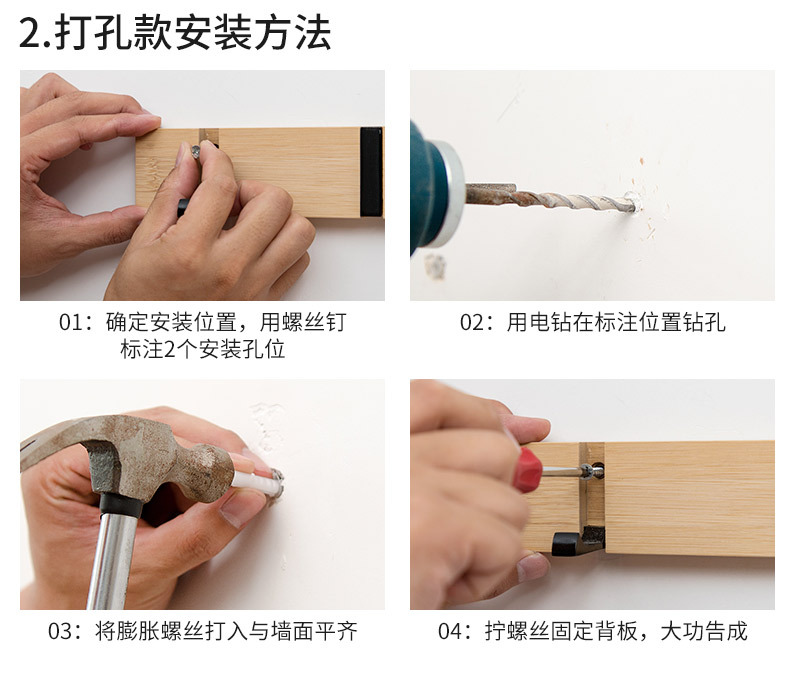 2.打孔款安装方法

01：确定安装位置，用螺丝钉标注2个安装孔位

02：用电钻在标注位置钻孔

03：将膨胀螺丝打入与墙面平齐

04：拧螺丝固定背板，大功告成