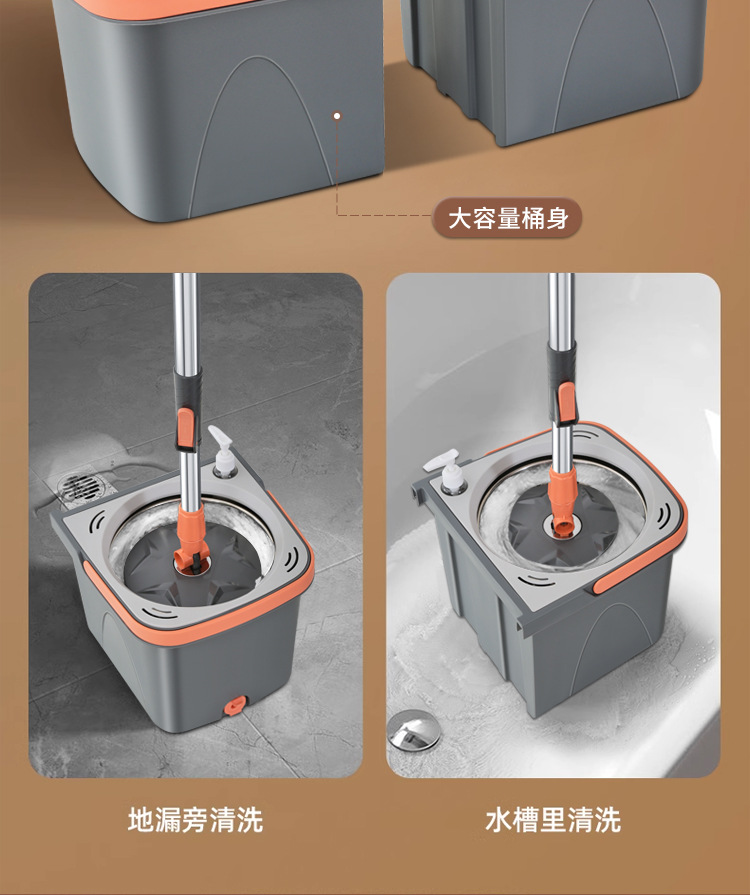 大容量桶身

地漏旁清洗

水槽里清洗