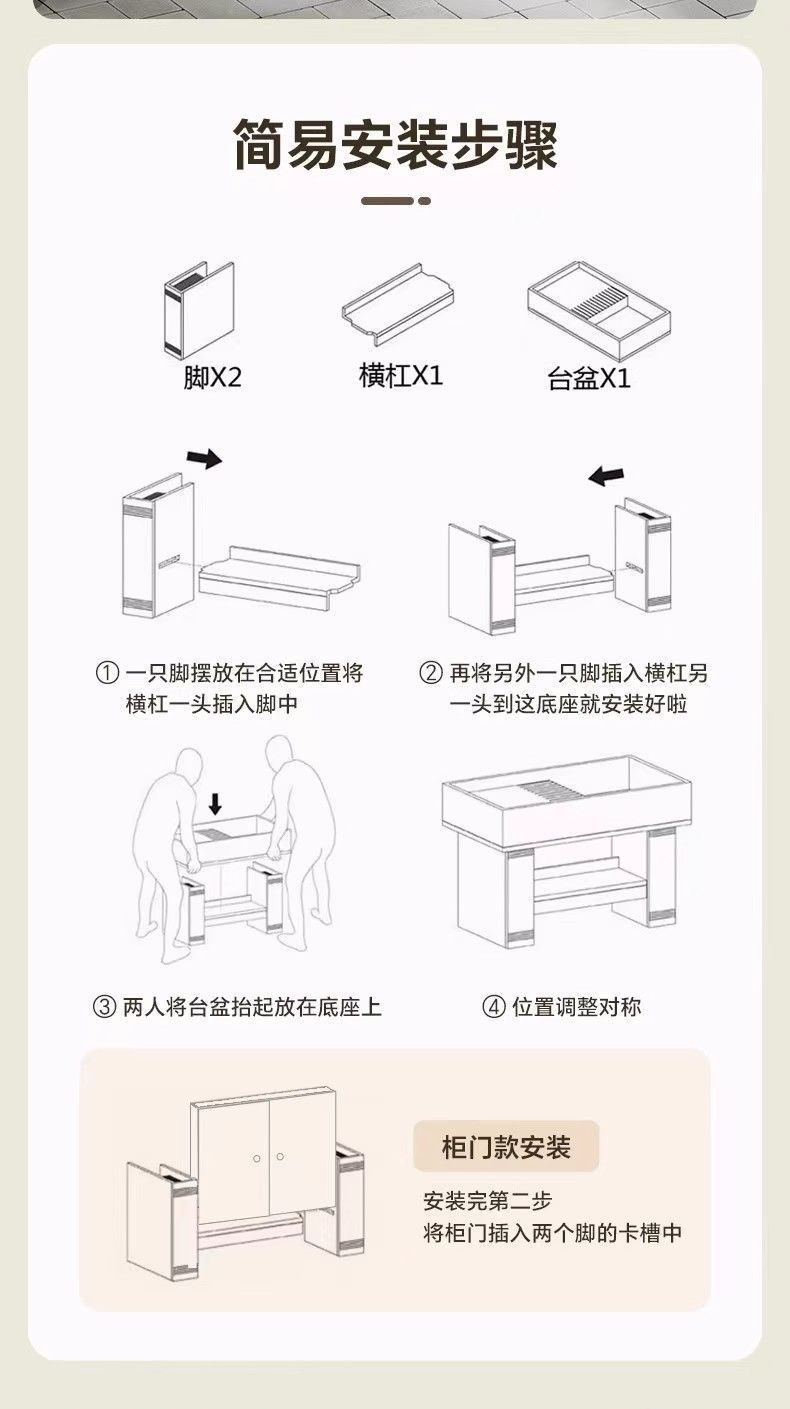 简易安装步骤

脚X2

横杠X1

台盆X1

① 一只脚摆放在合适位置将横杠一头插入脚中

② 再将另外一只脚插入横杠另一头到这底座就安装好啦

③ 两人将台盆抬起放在底座上

④ 位置调整对称

柜门款安装

安装完第二步
将柜门插入两个脚的卡槽中