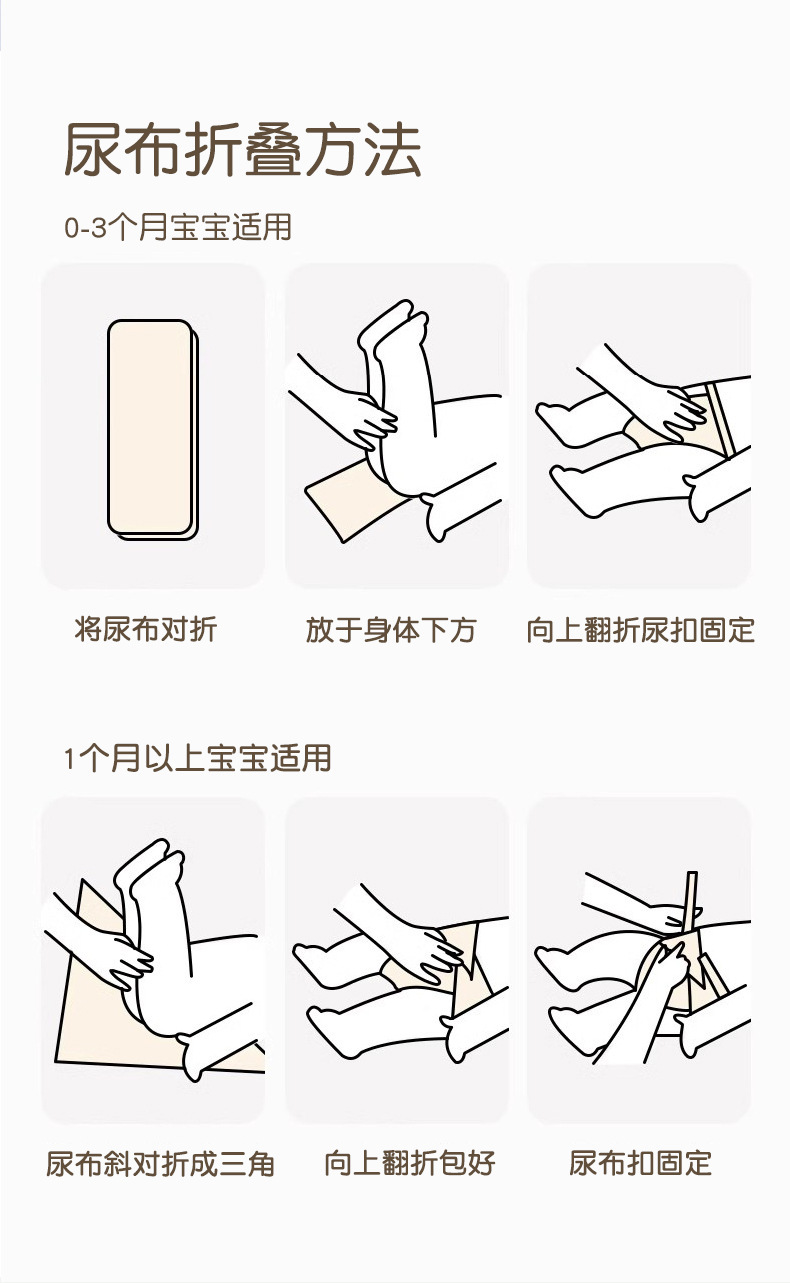 尿布折叠方法

0-3个月宝宝适用

将尿布对折

放于身体下方

向上翻折尿扣固定

1个月以上宝宝适用

尿布斜对折成三角

向上翻折包好

尿布扣固定