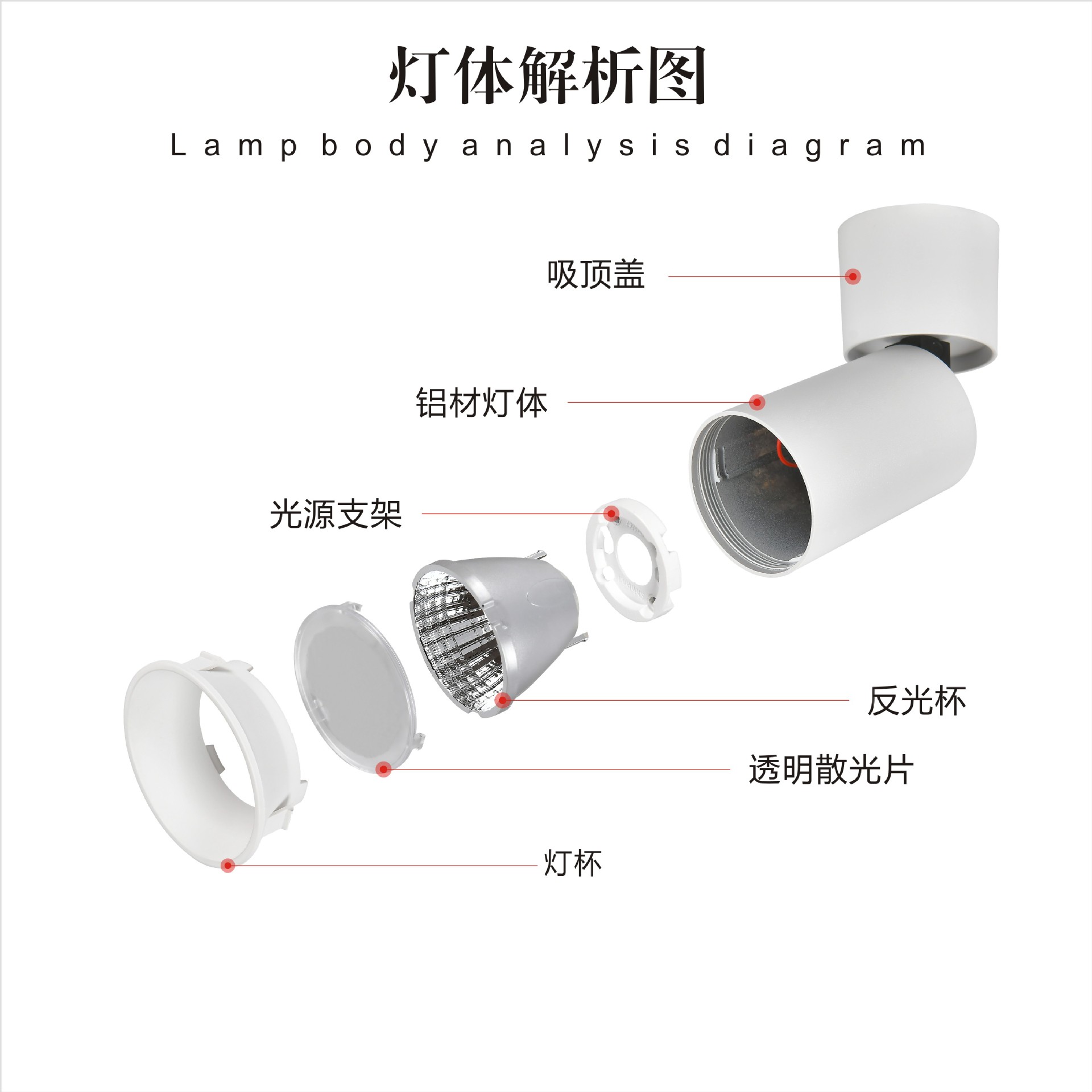 灯体解析图

Lamp body analysis diagram

吸顶盖

铝材灯体

光源支架

反光杯

透明散光片

灯杯