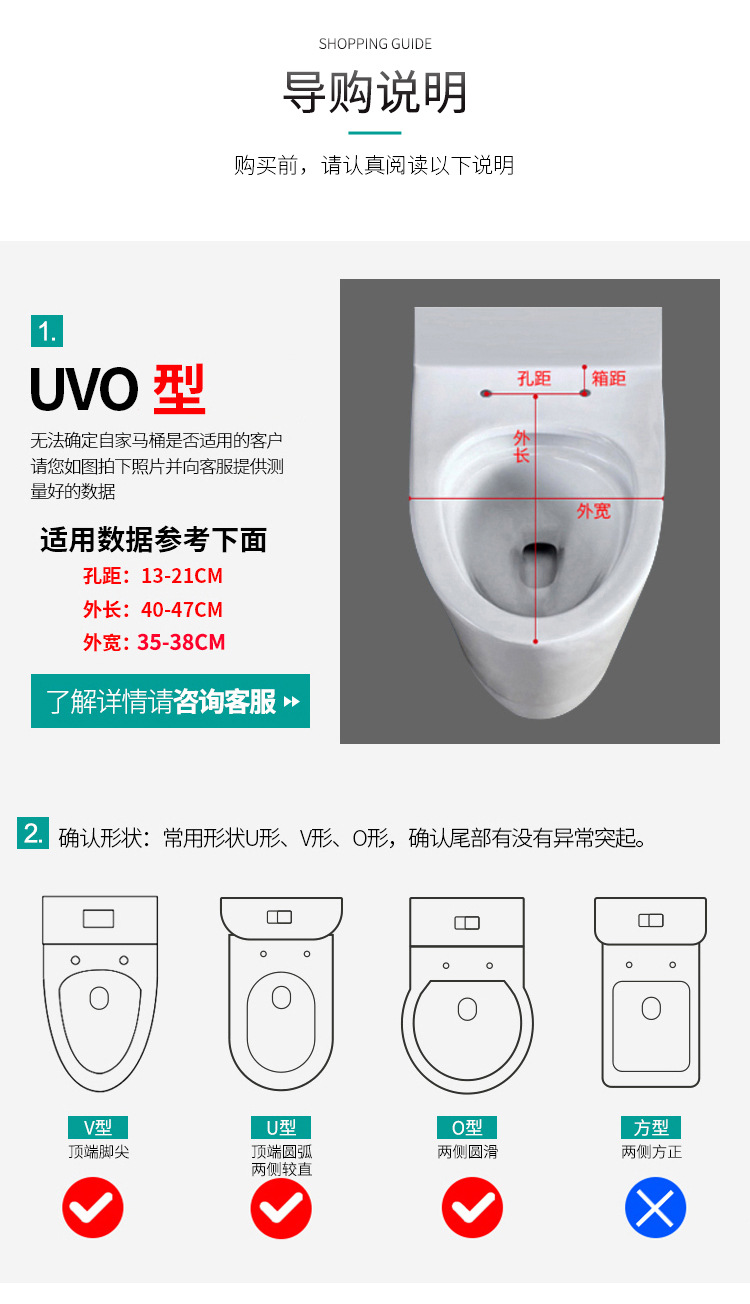 SHOPPING GUIDE

导购说明

购买前，请认真阅读以下说明

1.

UVO 型

无法确定自家马桶是否适用的客户请您如图拍下照片并向客服提供测量好的数据

适用数据参考下面

孔距：13-21CM

外长：40-47CM

外宽：35-38CM

了解详情请咨询客服

孔距

箱距

外长

外宽

2. 确认形状：常用形状U形、V形、O形，确认尾部有没有异常突起。

V型
顶端脚尖

U型
顶端圆弧
两侧较直

O型
两侧圆滑

方型
两侧方正