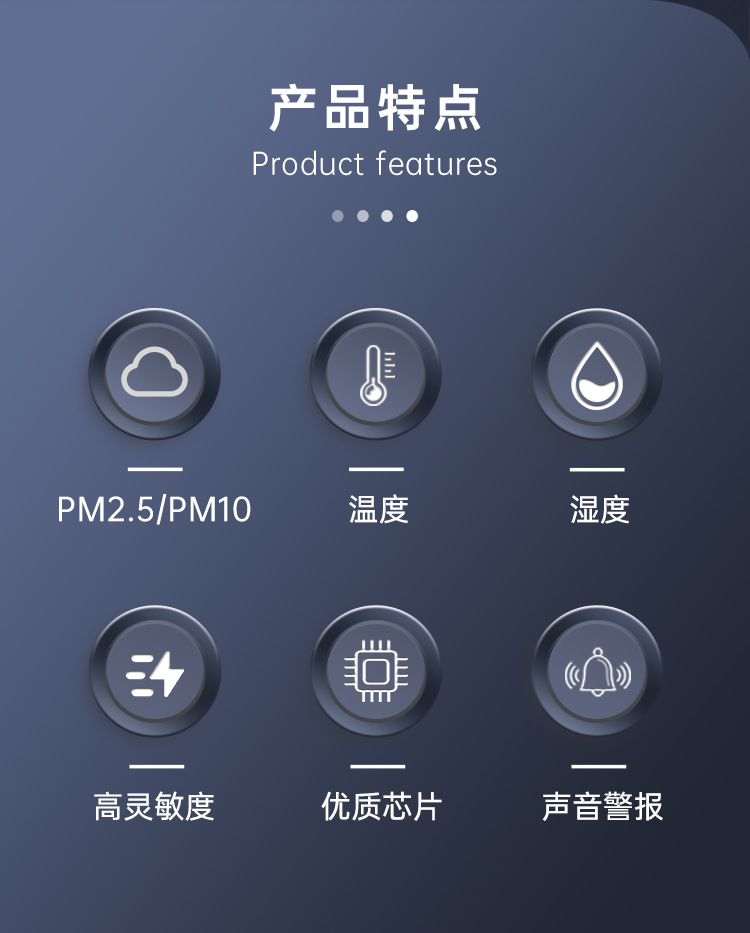 产品特点
Product features

PM2.5/PM10

温度

湿度

高灵敏度

优质芯片

声音警报