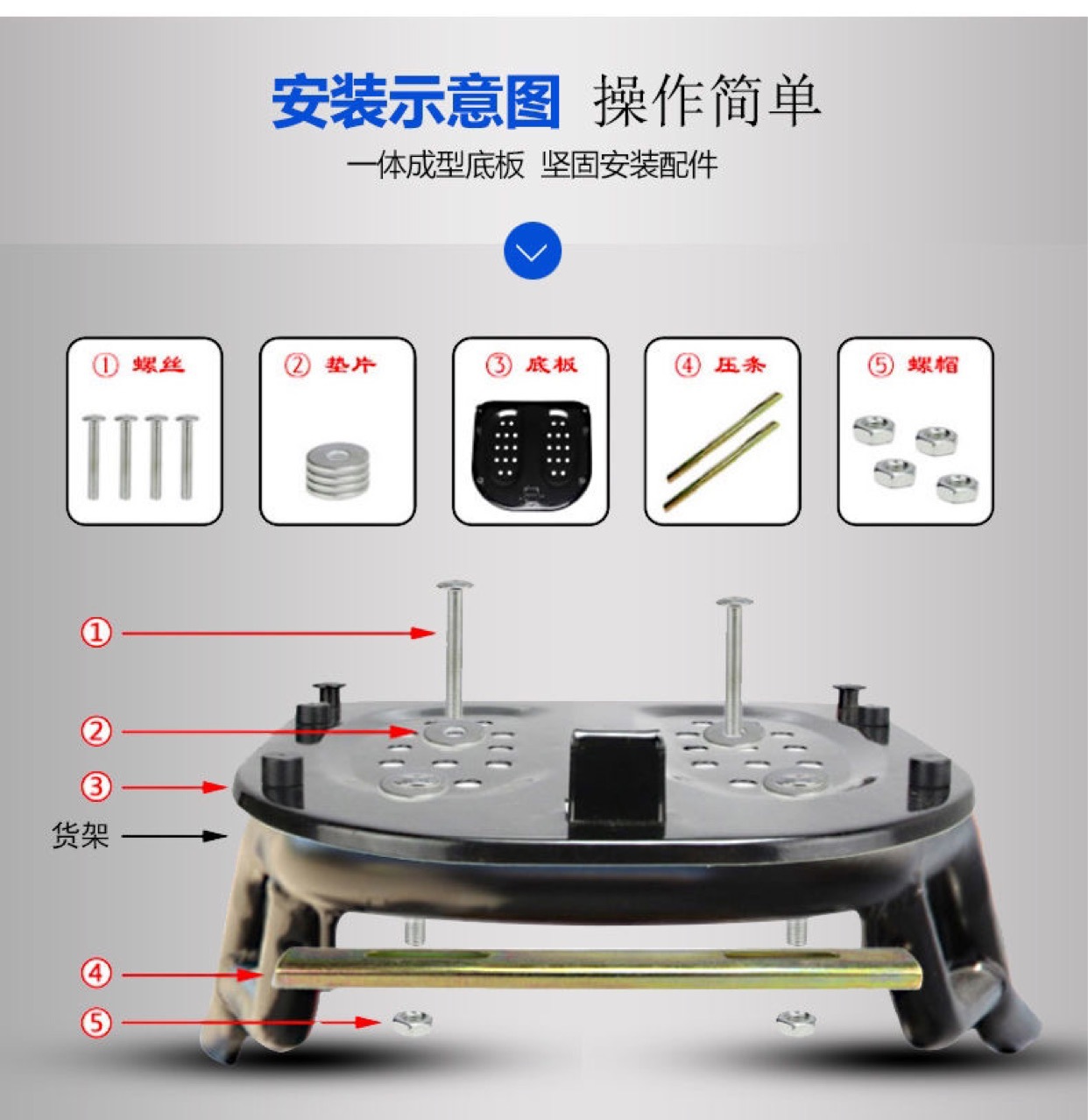 安装示意图 操作简单

一体成型底板 坚固安装配件

① 螺丝

② 垫片

③ 底板

④ 压条

⑤ 螺帽

①

②

③

货架

④

⑤