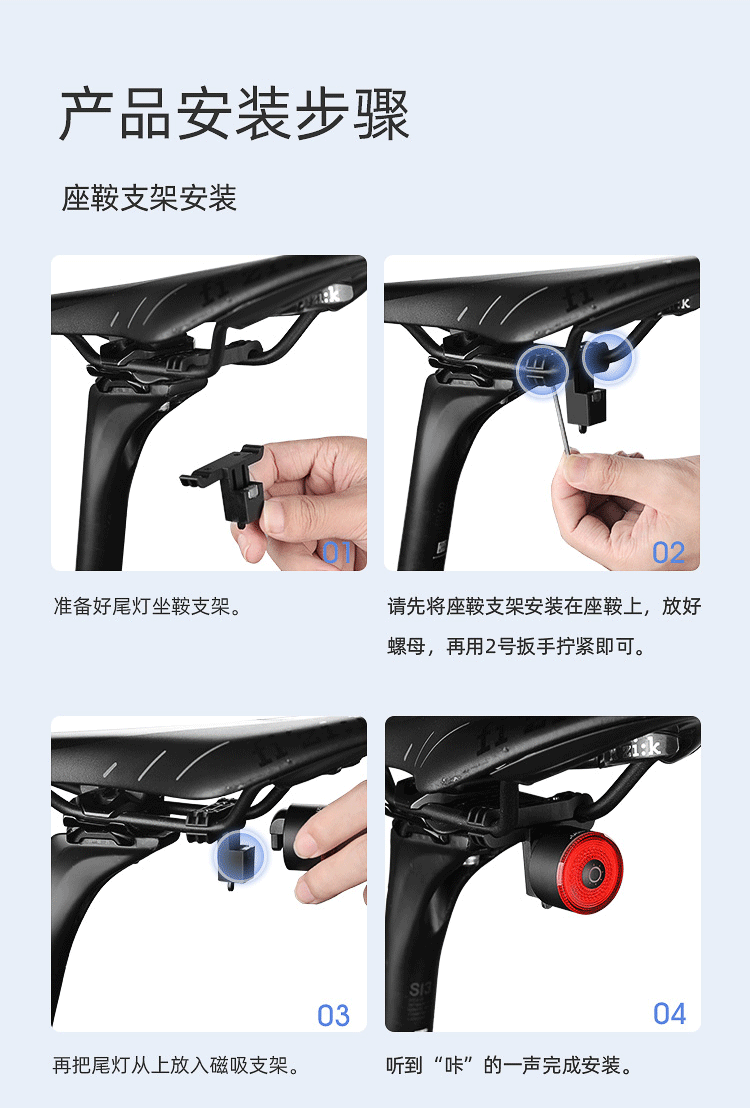 产品安装步骤

座鞍支架安装

01

准备好尾灯坐鞍支架。

02

请先将座鞍支架安装在座鞍上，放好螺母，再用2号扳手拧紧即可。

03

再把尾灯从上放入磁吸支架。

04

听到“咔”的一声完成安装。