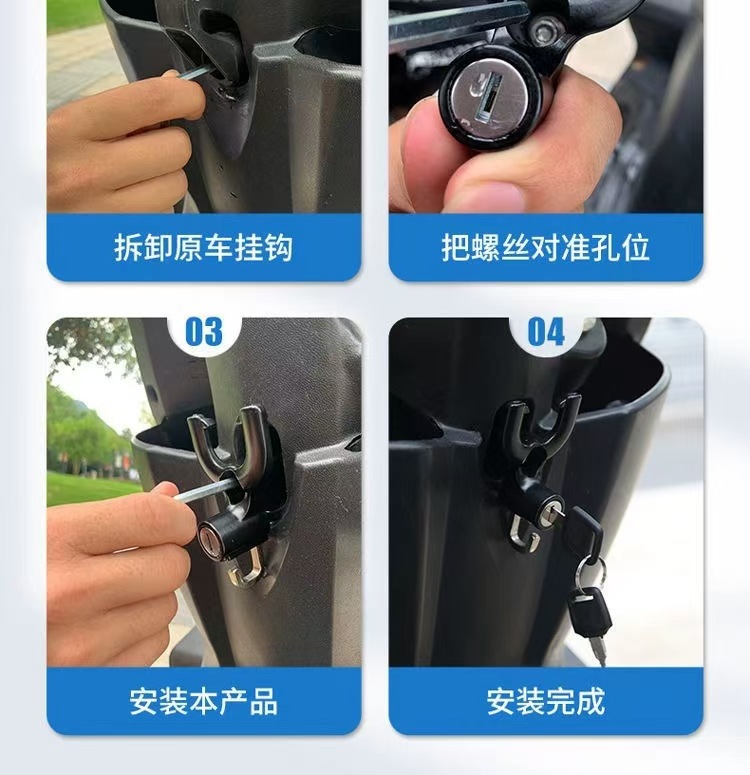 拆卸原车挂钩

把螺丝对准孔位

03

安装本产品

04

安装完成