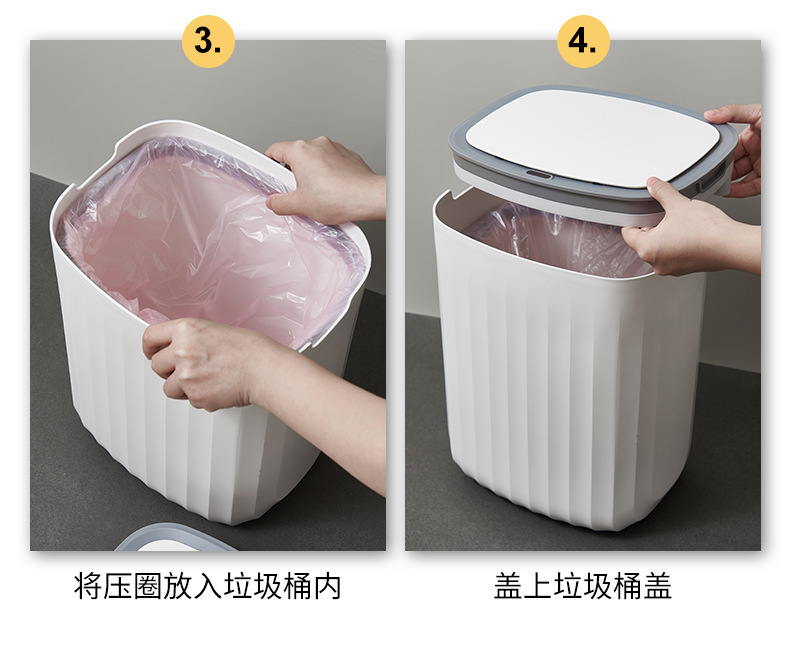 3.

将压圈放入垃圾桶内

4.

盖上垃圾桶盖