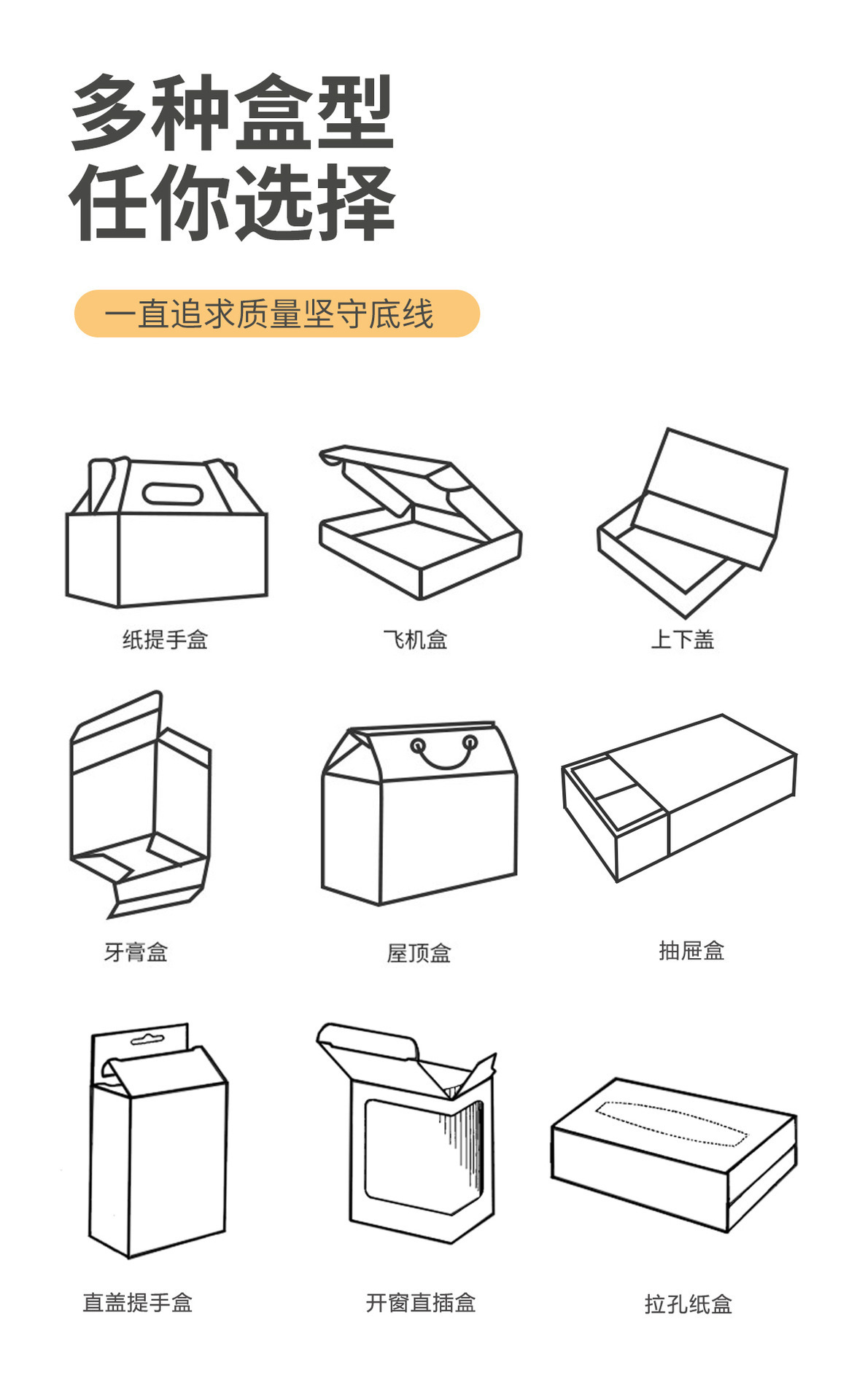 多种盒型
任你选择

一直追求质量坚守底线

纸提手盒

飞机盒

上下盖

牙膏盒

屋顶盒

抽屉盒

直盖提手盒

开窗直插盒

拉孔纸盒