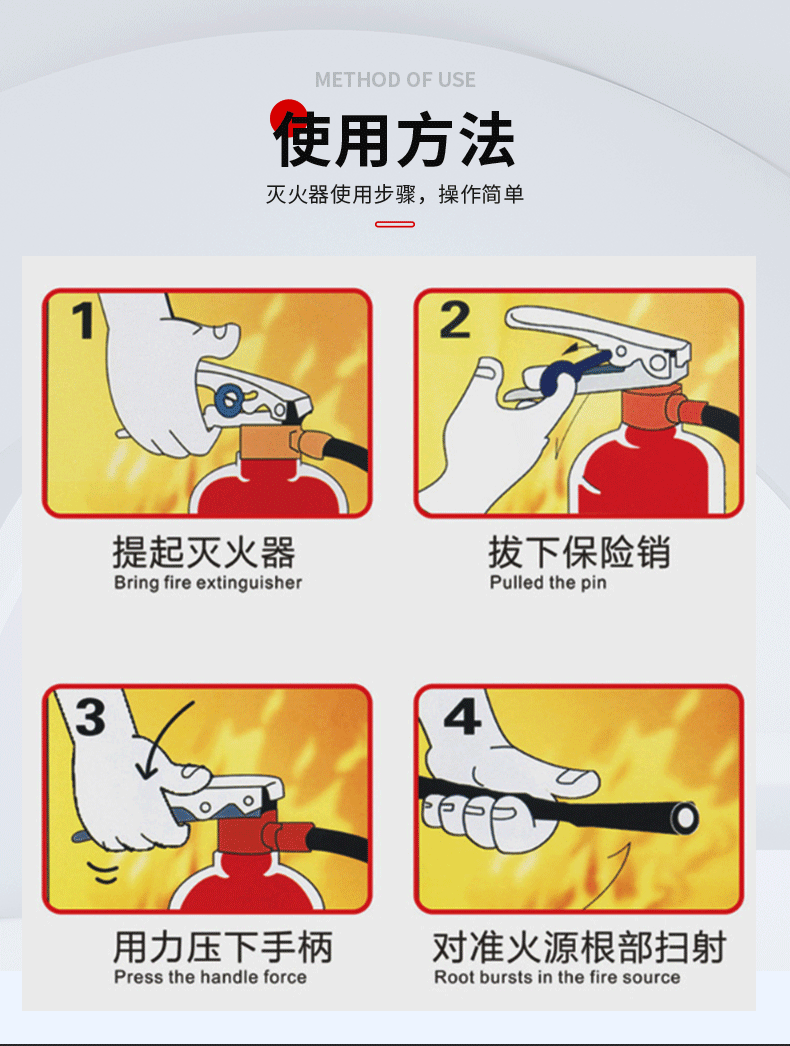 METHOD OF USE

使用方法

灭火器使用步骤，操作简单

1

提起灭火器
Bring fire extinguisher

2

拔下保险销
Pulled the pin

3

用力压下手柄
Press the handle force

4

对准火源根部扫射
Root bursts in the fire source