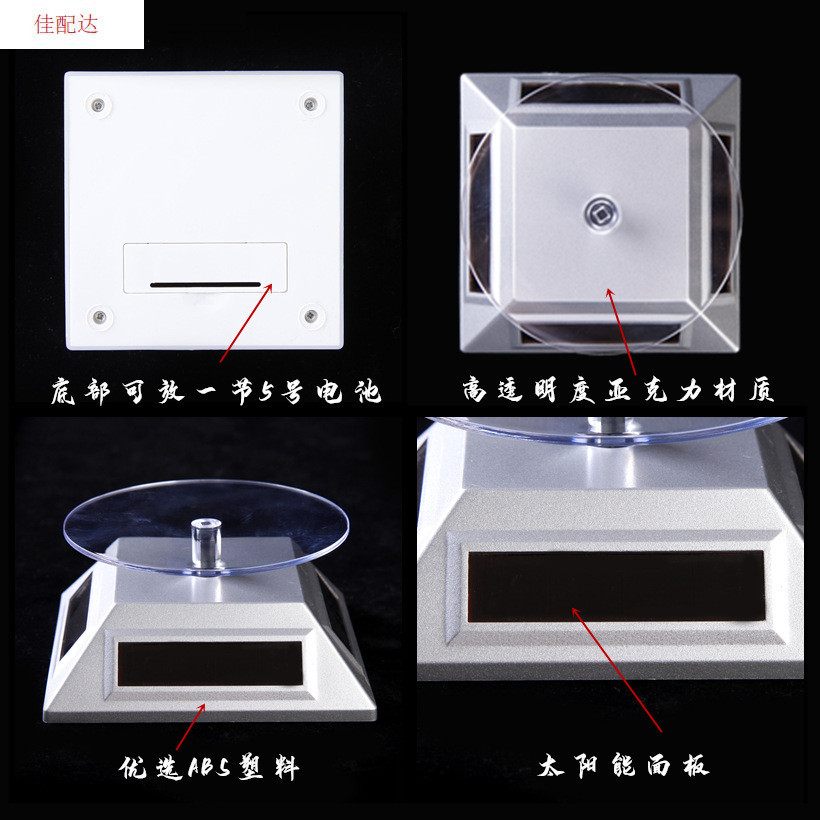 佳配达

底部可放一节5号电池

高透明度亚克力材质

优选ABS塑料

太阳能面板