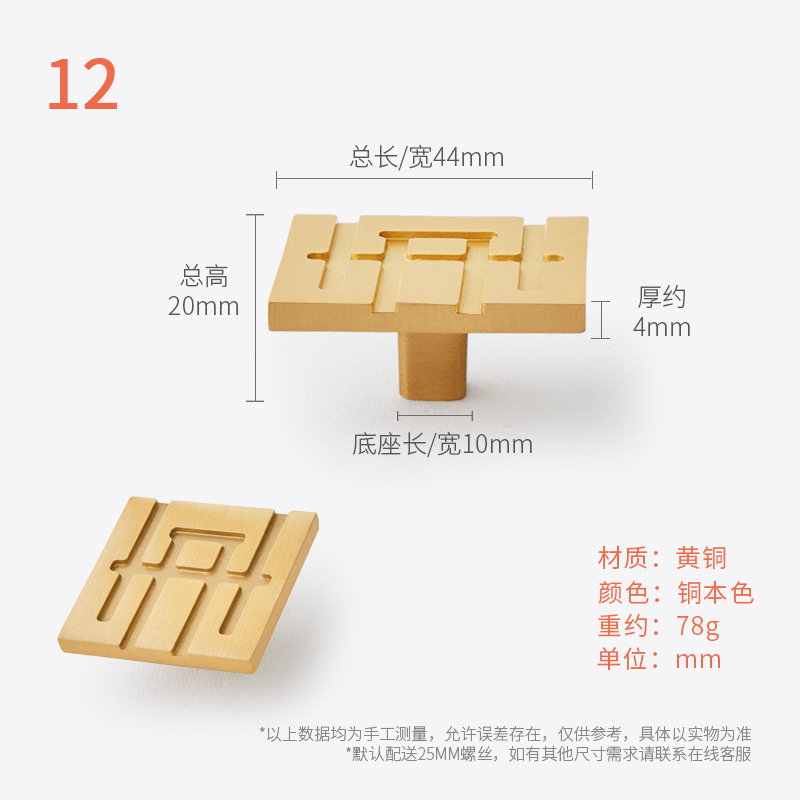 12

总长/宽44mm

总高
20mm

厚约
4mm

底座长/宽10mm

材质：黄铜
颜色：铜本色
重约：78g
单位：mm

*以上数据均为手工测量，允许误差存在，仅供参考，具体以实物为准
*默认配送25MM螺丝，如有其他尺寸需求请联系在线客服