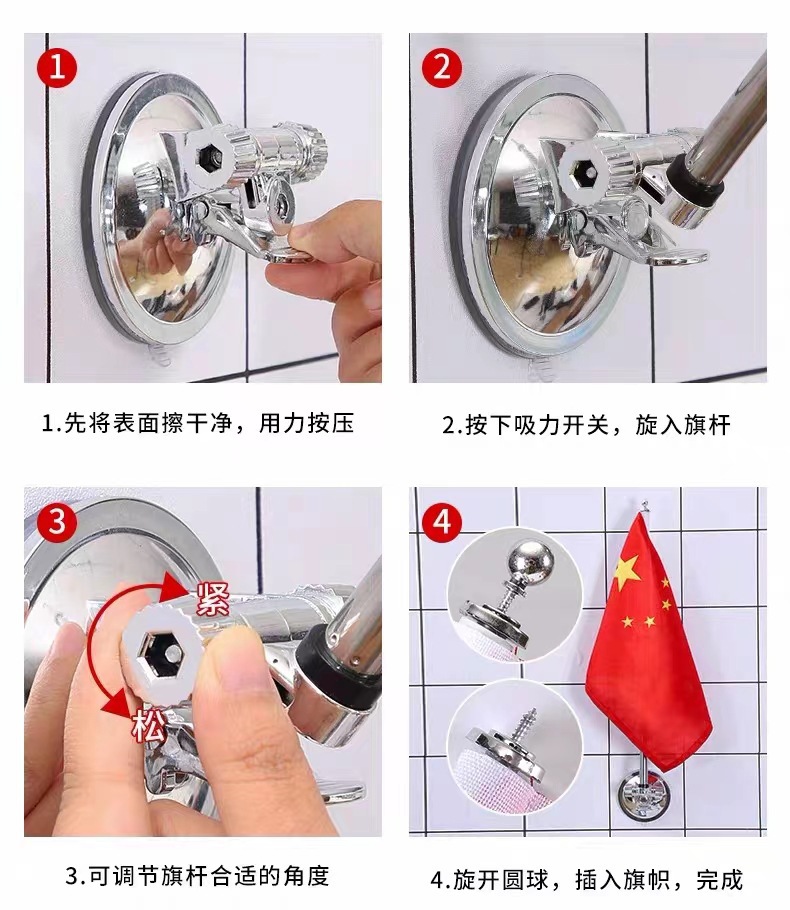 1

1.先将表面擦干净，用力按压

2

2.按下吸力开关，旋入旗杆

3

紧

松

3.可调节旗杆合适的角度

4

4.旋开圆球，插入旗帜，完成