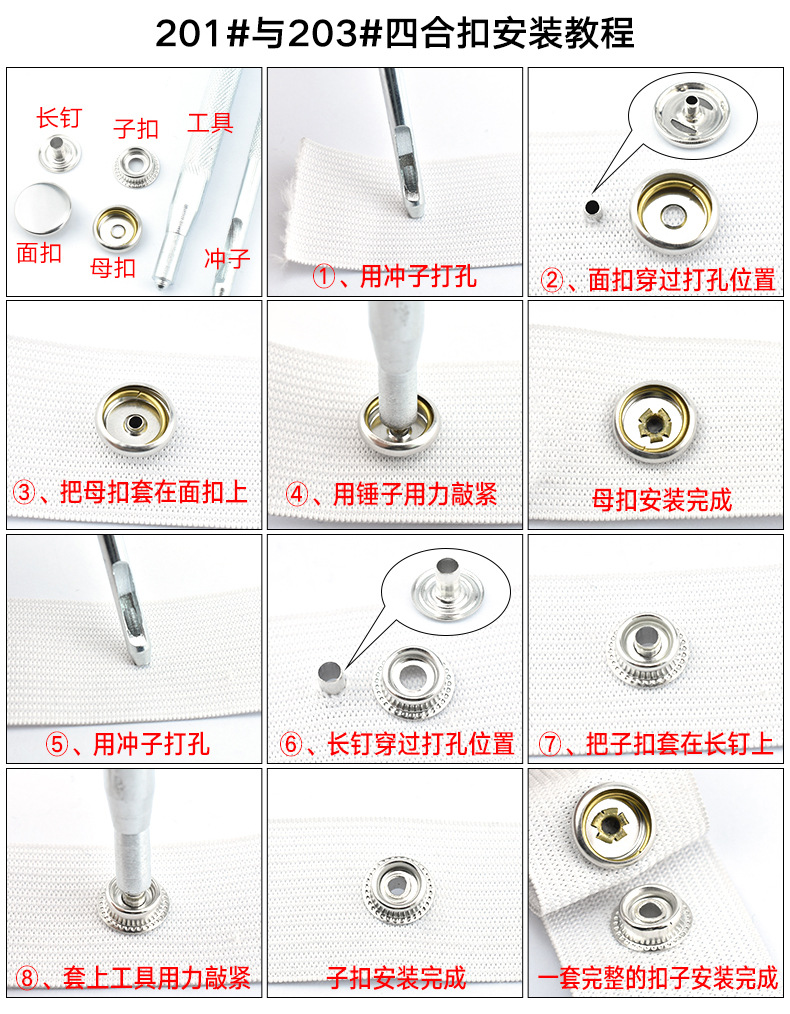 201#与203#四合扣安装教程

长钉
子扣
工具
面扣
母扣
冲子

①、用冲子打孔

②、面扣穿过打孔位置

③、把母扣套在面扣上

④、用锤子用力敲紧

母扣安装完成

⑤、用冲子打孔

⑥、长钉穿过打孔位置

⑦、把子扣套在长钉上

⑧、套上工具用力敲紧

子扣安装完成

一套完整的扣子安装完成