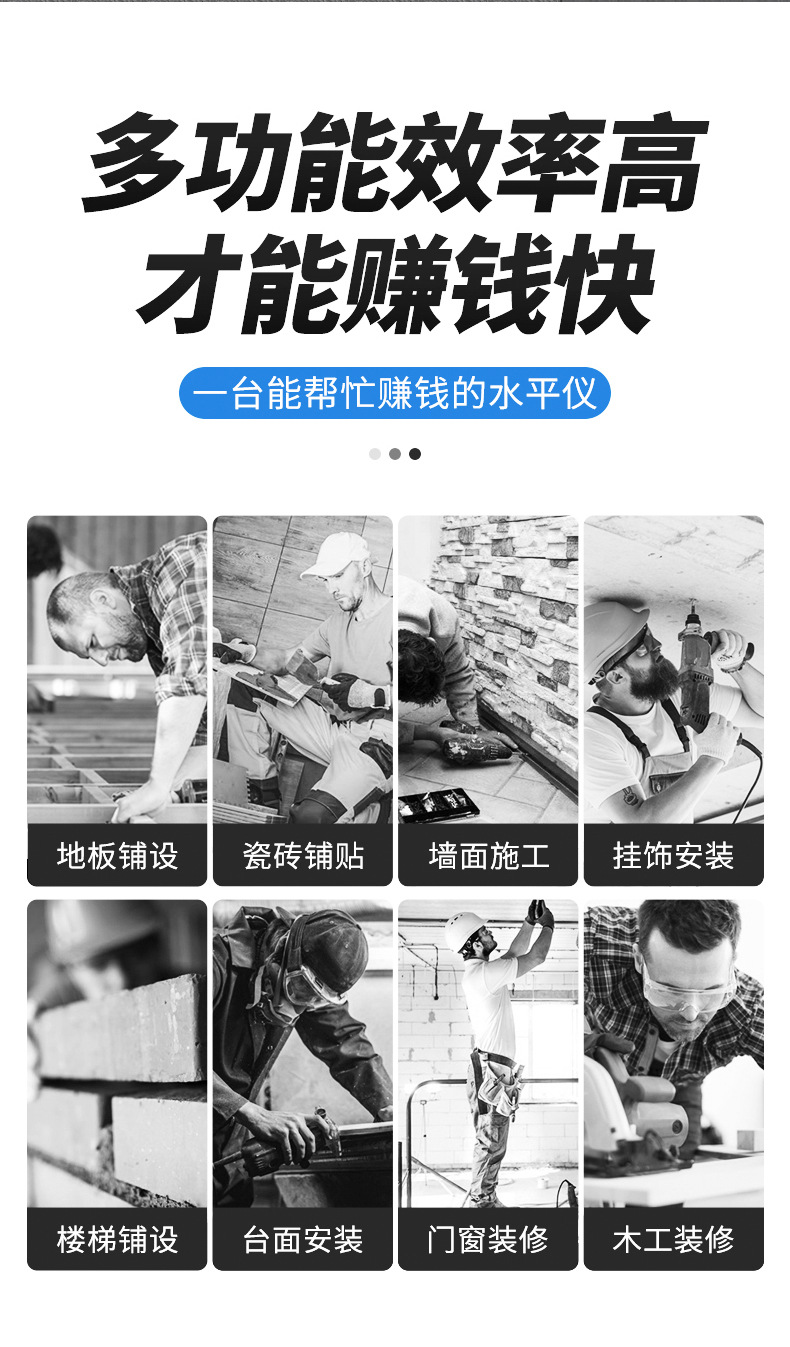 多功能效率高
才能赚钱快

一台能帮忙赚钱的水平仪

地板铺设

瓷砖铺贴

墙面施工

挂饰安装

楼梯铺设

台面安装

门窗装修

木工装修