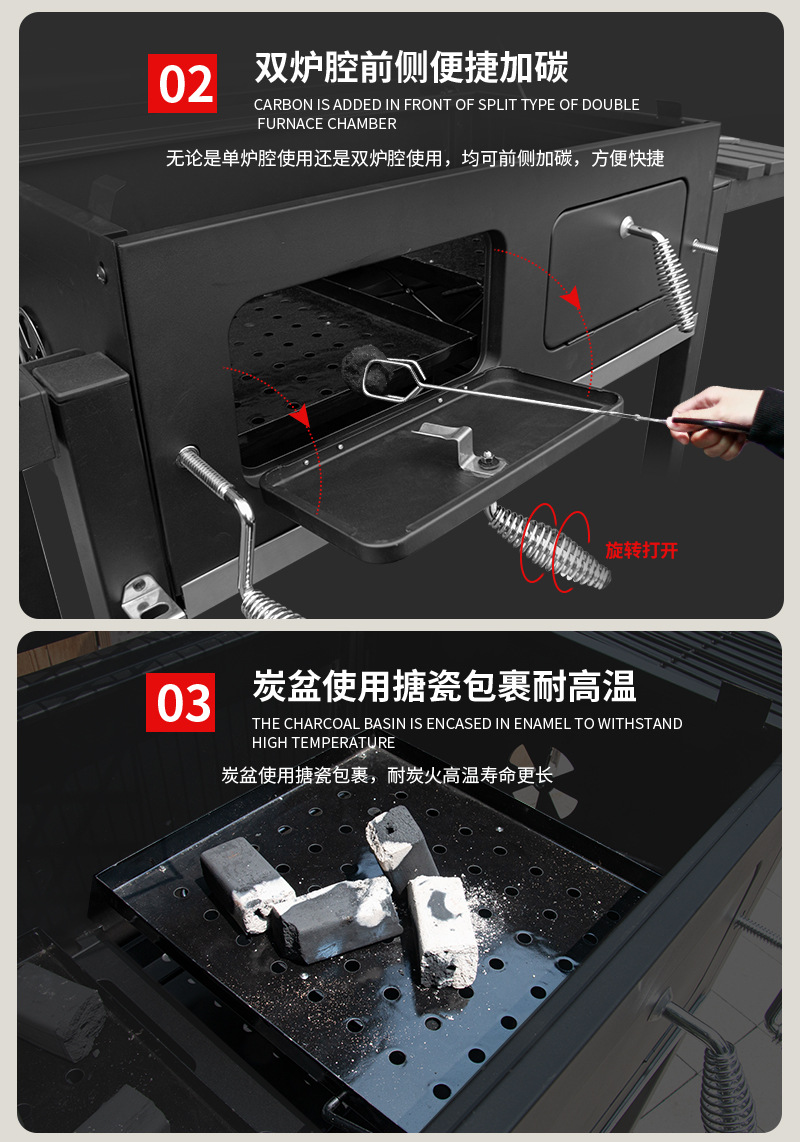 02

双炉腔前侧便捷加碳

CARBON IS ADDED IN FRONT OF SPLIT TYPE OF DOUBLE FURNACE CHAMBER

无论是单炉腔使用还是双炉腔使用，均可前侧加碳，方便快捷

旋转打开

03

炭盆使用搪瓷包裹耐高温

THE CHARCOAL BASIN IS ENCASED IN ENAMEL TO WITHSTAND HIGH TEMPERATURE

炭盆使用搪瓷包裹，耐炭火高温寿命更长