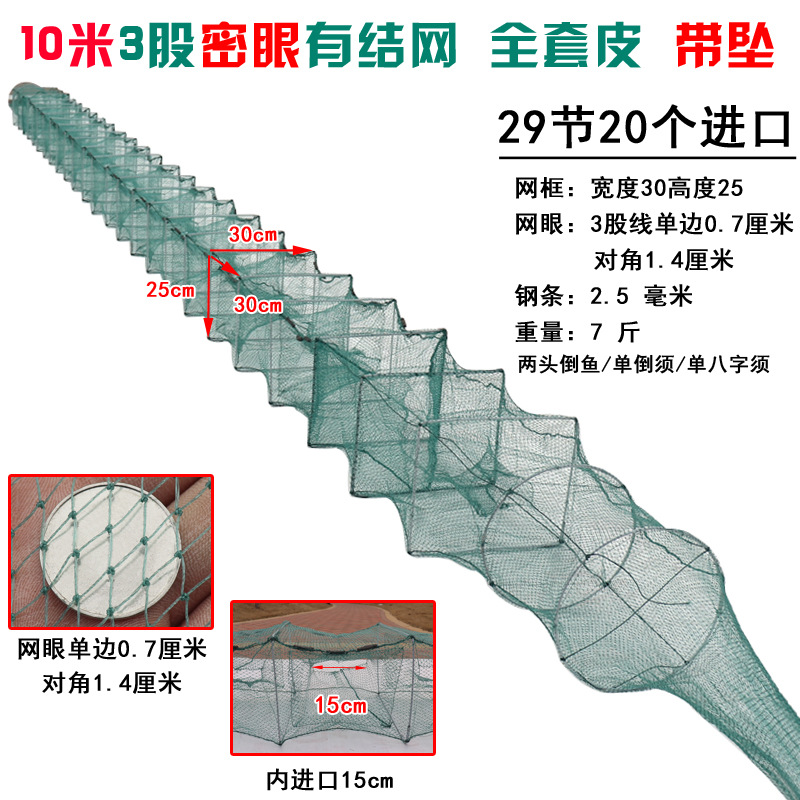 10米3股密眼有结网 全套皮 带坠

29节20个进口

网框：宽度30高度25
网眼：3股线单边0.7厘米
对角1.4厘米
钢条：2.5 毫米
重量：7 斤
两头倒鱼/单倒须/单八字须

30cm
25cm
30cm

网眼单边0.7厘米
对角1.4厘米

15cm
内进口15cm