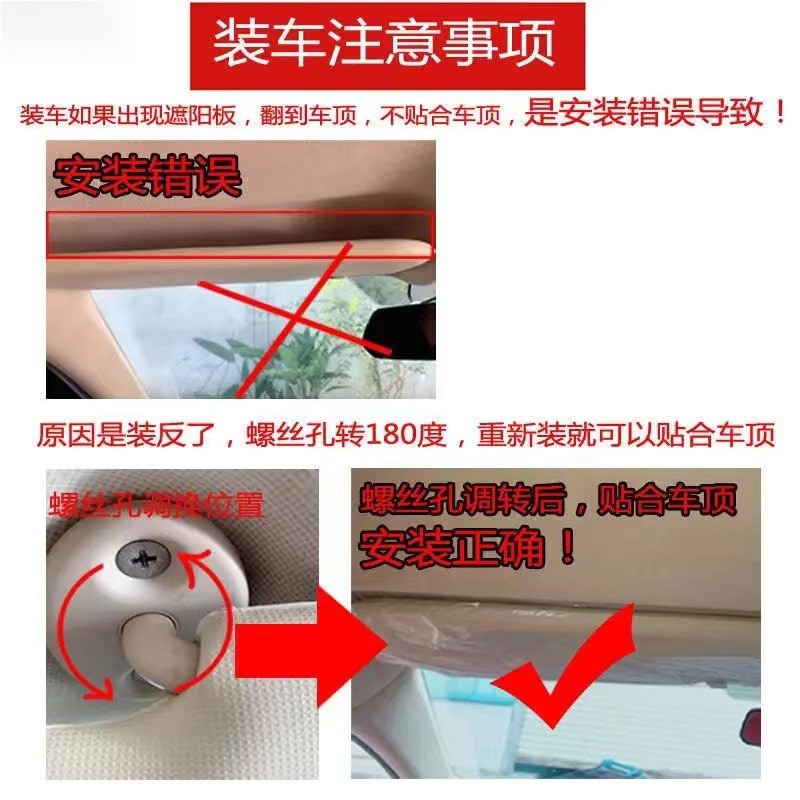 装车注意事项

装车如果出现遮阳板，翻到车顶，不贴合车顶，是安装错误导致！

安装错误

原因是装反了，螺丝孔转180度，重新装就可以贴合车顶

螺丝孔调换位置

螺丝孔调转后，贴合车顶
安装正确！