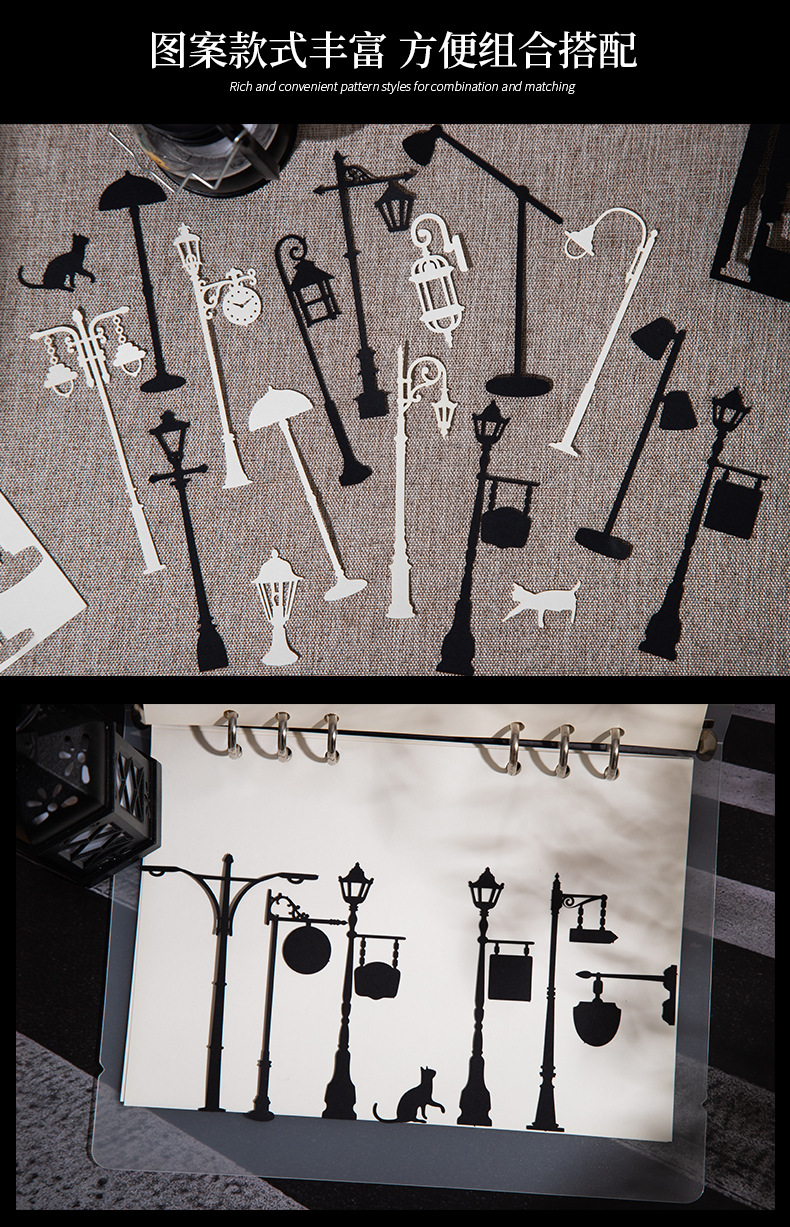 图案款式丰富 方便组合搭配

Rich and convenient pattern styles for combination and matching