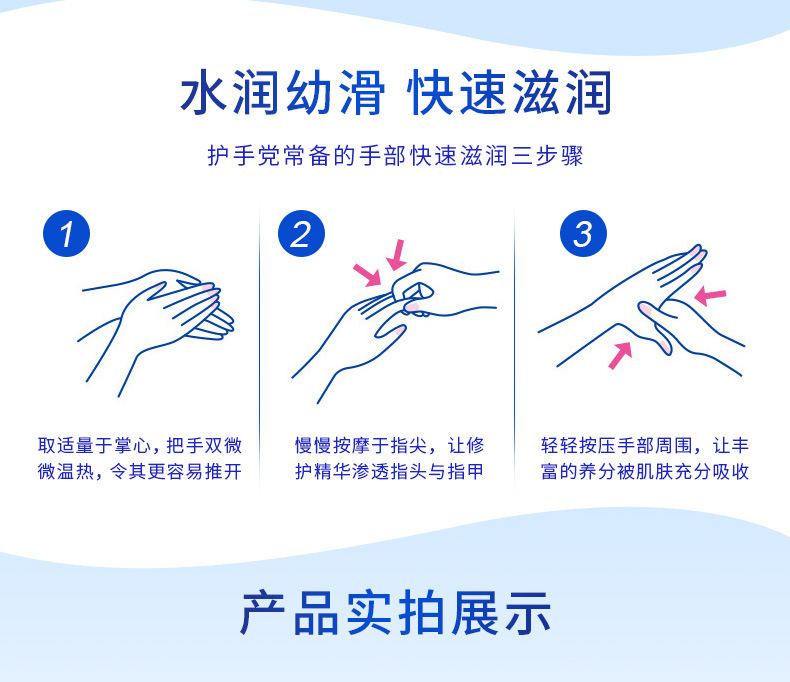 水润幼滑 快速滋润

护手党常备的手部快速滋润三步骤

1

取适量于掌心，把手双微微温热，令其更容易推开

2

慢慢按摩于指尖，让修护精华渗透指头与指甲

3

轻轻按压手部周围，让丰富的养分被肌肤充分吸收

产品实拍展示