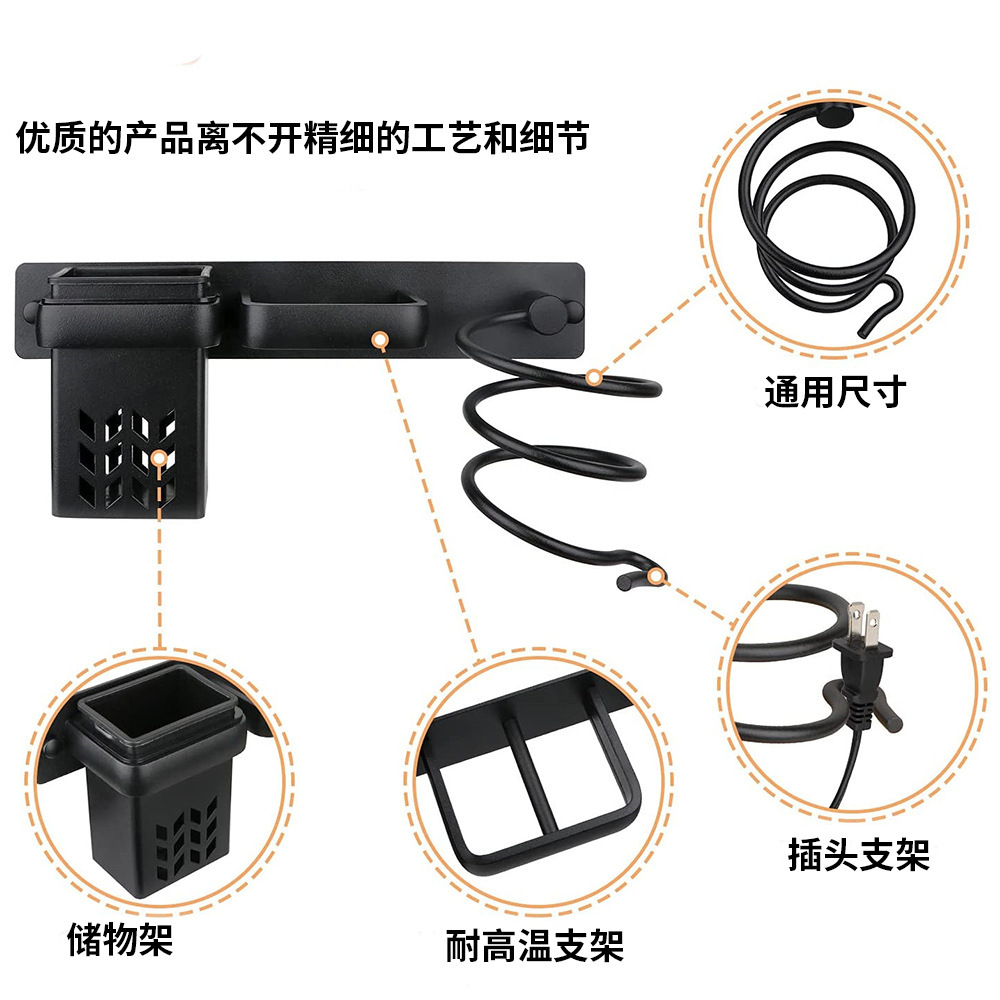 优质的产品离不开精细的工艺和细节

通用尺寸

插头支架

储物架

耐高温支架