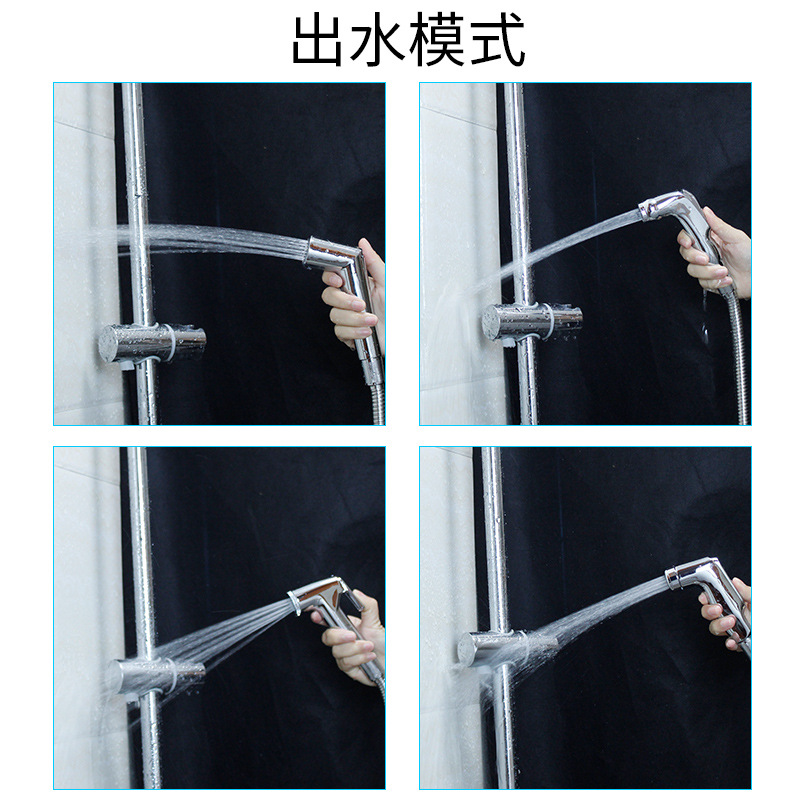 出水模式