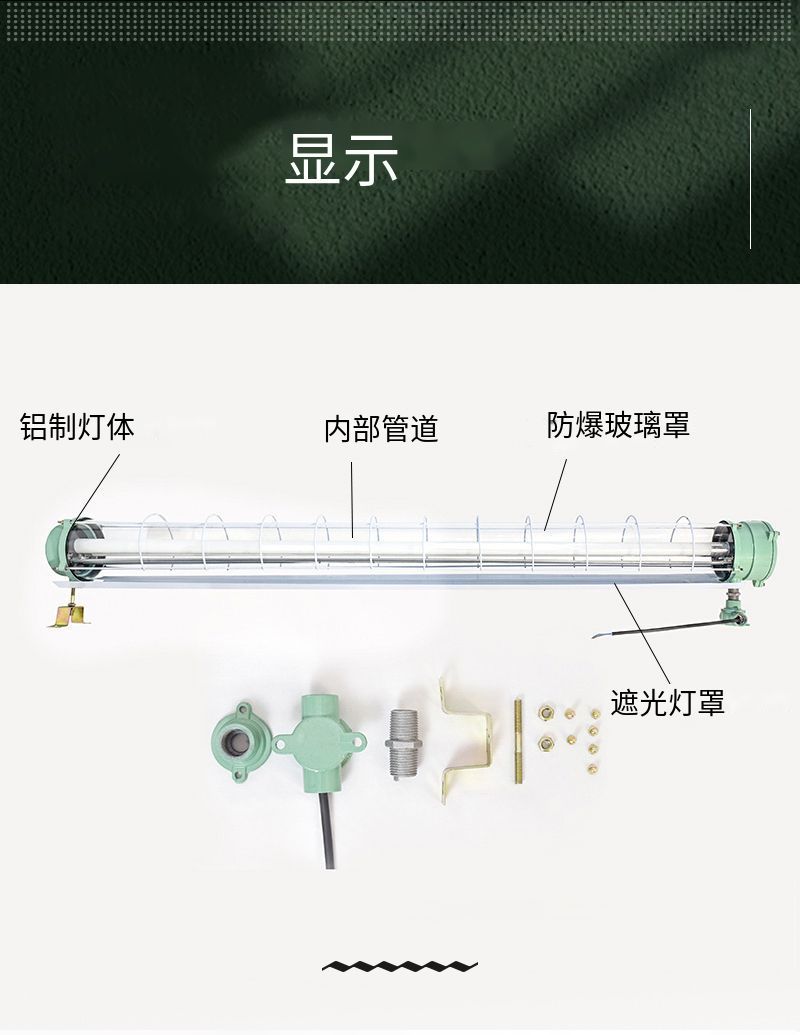 显示

铝制灯体

内部管道

防爆玻璃罩

遮光灯罩