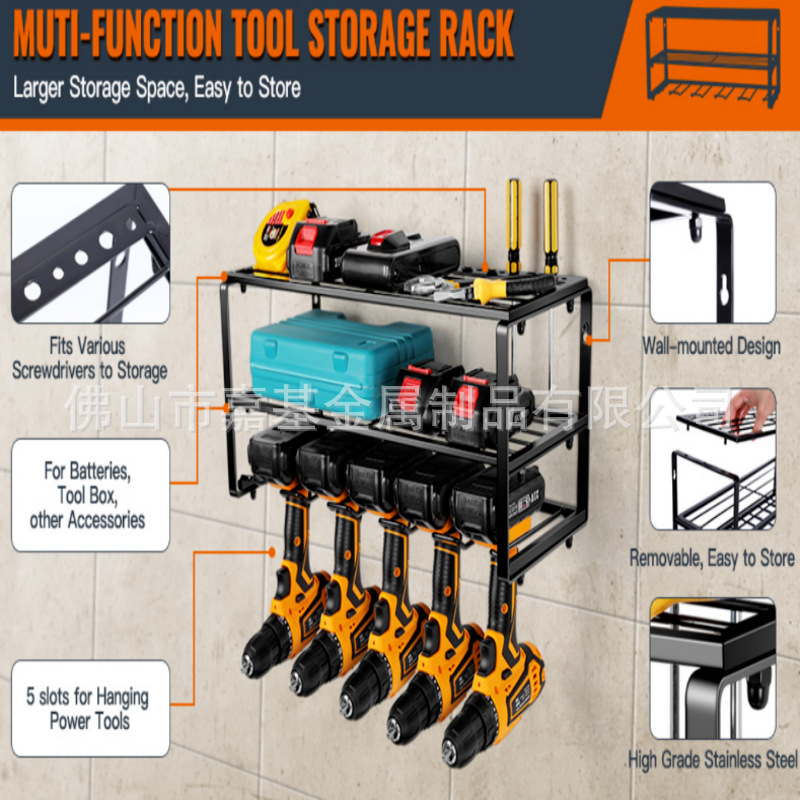 MUTI-FUNCTION TOOL STORAGE RACK
Larger Storage Space, Easy to Store

Fits Various Screwdrivers to Storage

佛山市嘉基金属制品有限公司

For Batteries, Tool Box, other Accessories

5 slots for Hanging Power Tools

Wall-mounted Design

Removable, Easy to Store

High Grade Stainless Steel