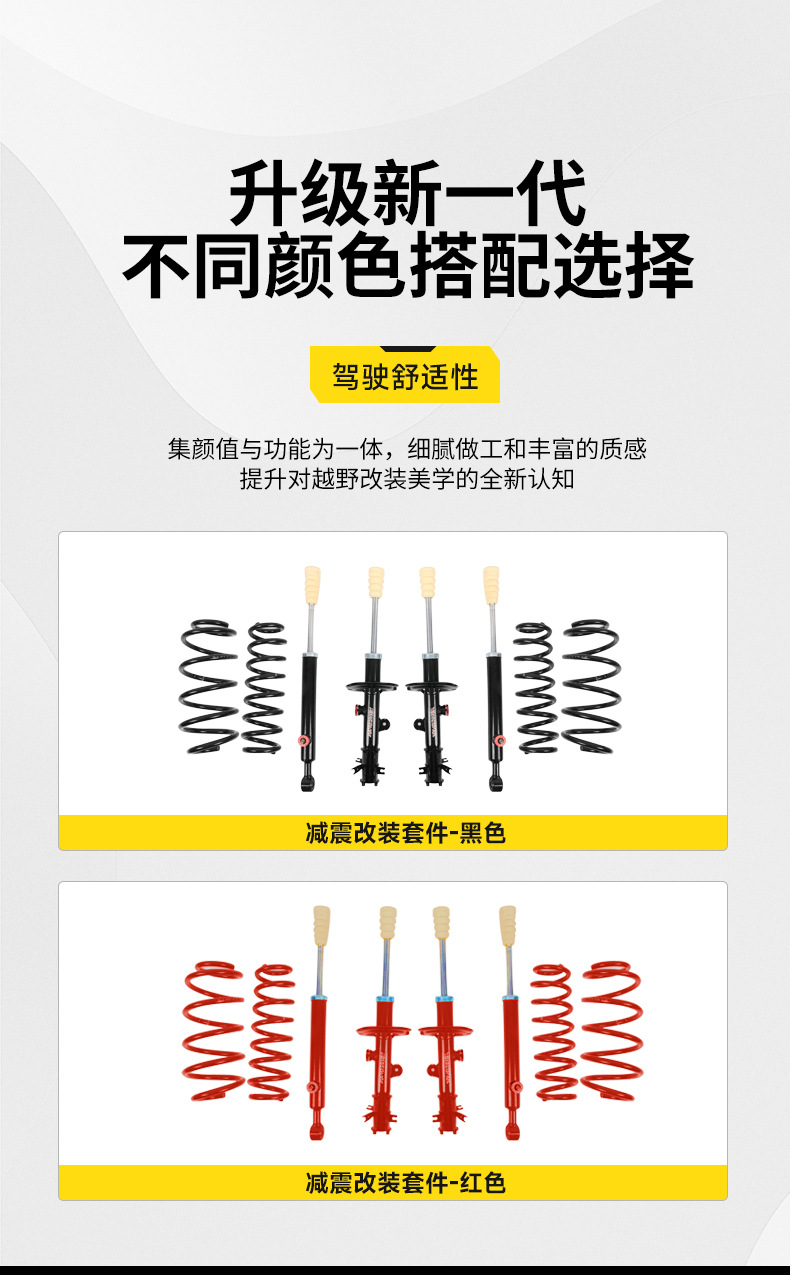 升级新一代
不同颜色搭配选择

驾驶舒适性

集颜值与功能为一体，细腻做工和丰富的质感
提升对越野改装美学的全新认知

减震改装套件-黑色

减震改装套件-红色