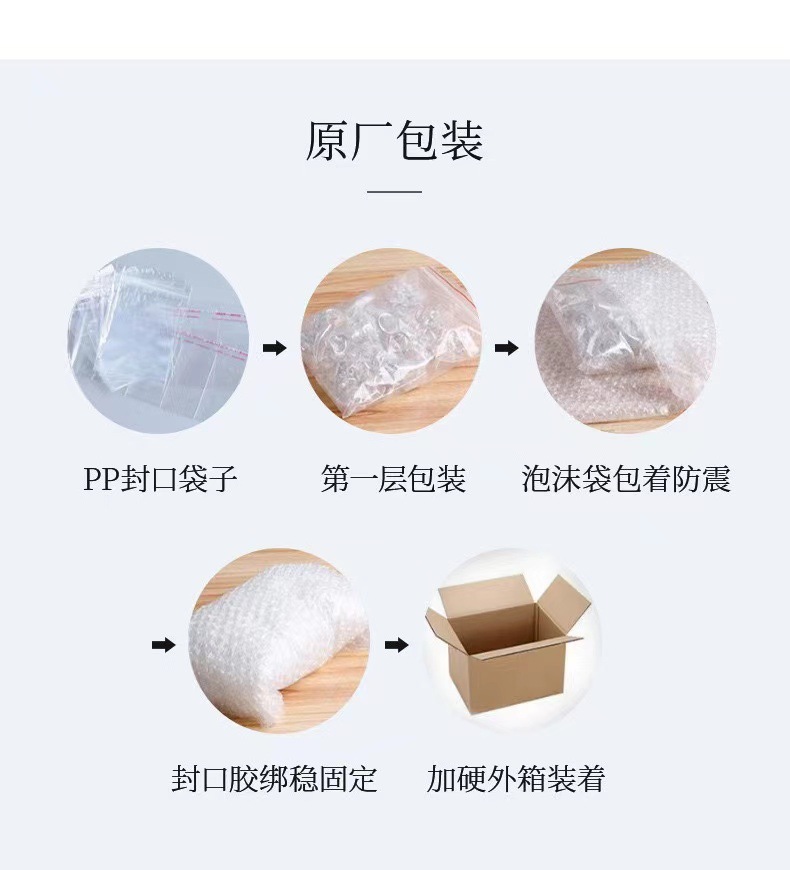 原厂包装

PP封口袋子

第一层包装

泡沫袋包着防震

封口胶绑稳固定

加硬外箱装着