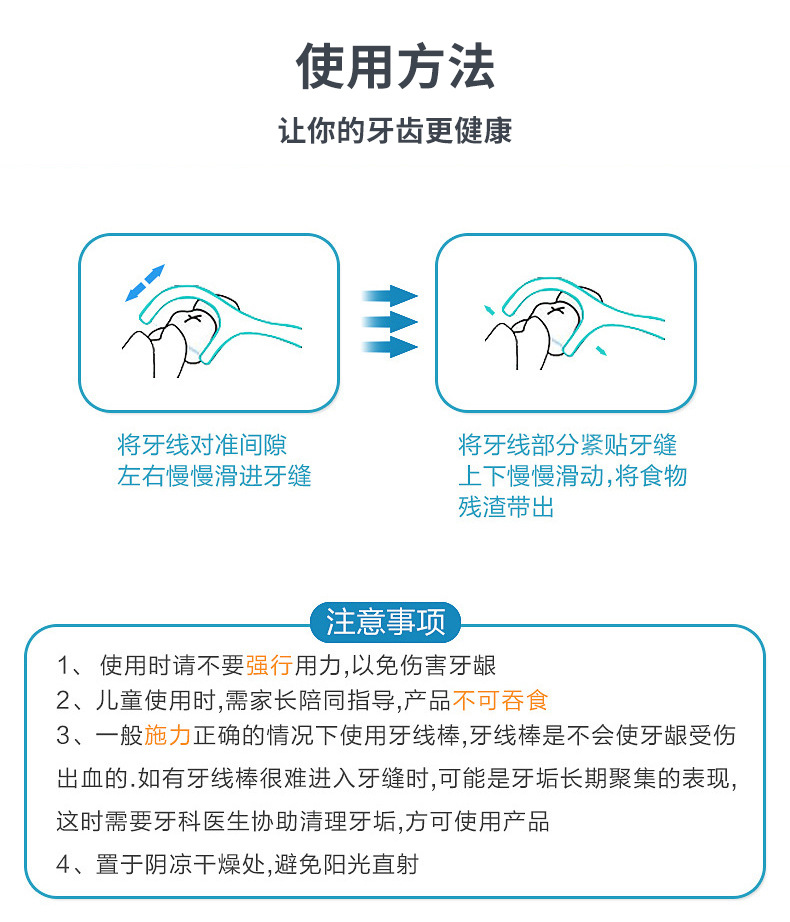 使用方法

让你的牙齿更健康

将牙线对准间隙
左右慢慢滑进牙缝

将牙线部分紧贴牙缝
上下慢慢滑动,将食物
残渣带出

注意事项

1、 使用时请不要强行用力,以免伤害牙龈
2、儿童使用时,需家长陪同指导,产品不可吞食
3、一般施力正确的情况下使用牙线棒,牙线棒是不会使牙龈受伤出血的.如有牙线棒很难进入牙缝时,可能是牙垢长期聚集的表现,这时需要牙科医生协助清理牙垢,方可使用产品
4、置于阴凉干燥处,避免阳光直射