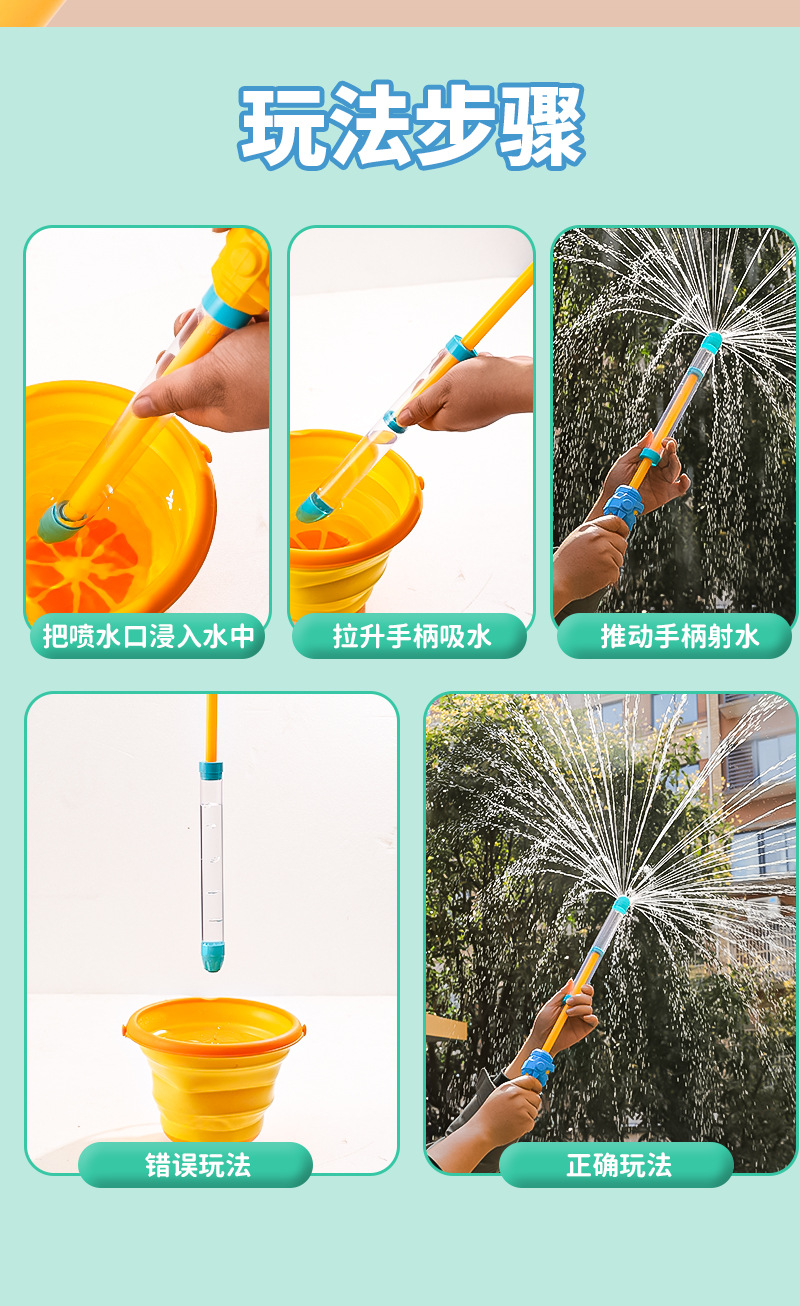 玩法步骤

把喷水口浸入水中

拉升手柄吸水

推动手柄射水

错误玩法

正确玩法