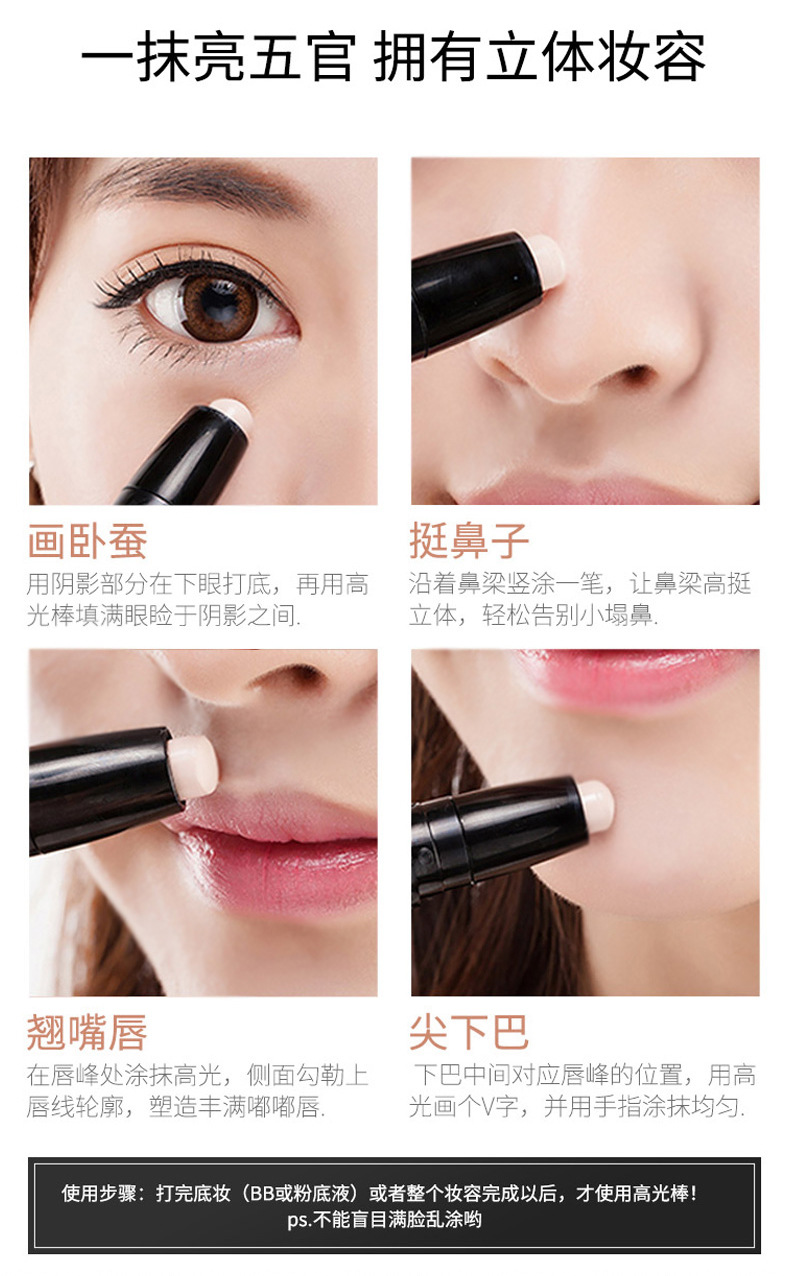 一抹亮五官 拥有立体妆容

画卧蚕
用阴影部分在下眼打底，再用高光棒填满眼睑于阴影之间.

挺鼻子
沿着鼻梁竖涂一笔，让鼻梁高挺立体，轻松告别小塌鼻.

翘嘴唇
在唇峰处涂抹高光，侧面勾勒上唇线轮廓，塑造丰满嘟嘟唇.

尖下巴
下巴中间对应唇峰的位置，用高光画个V字，并用手指涂抹均匀.

使用步骤：打完底妆（BB或粉底液）或者整个妆容完成以后，才使用高光棒！
ps.不能盲目满脸乱涂哟