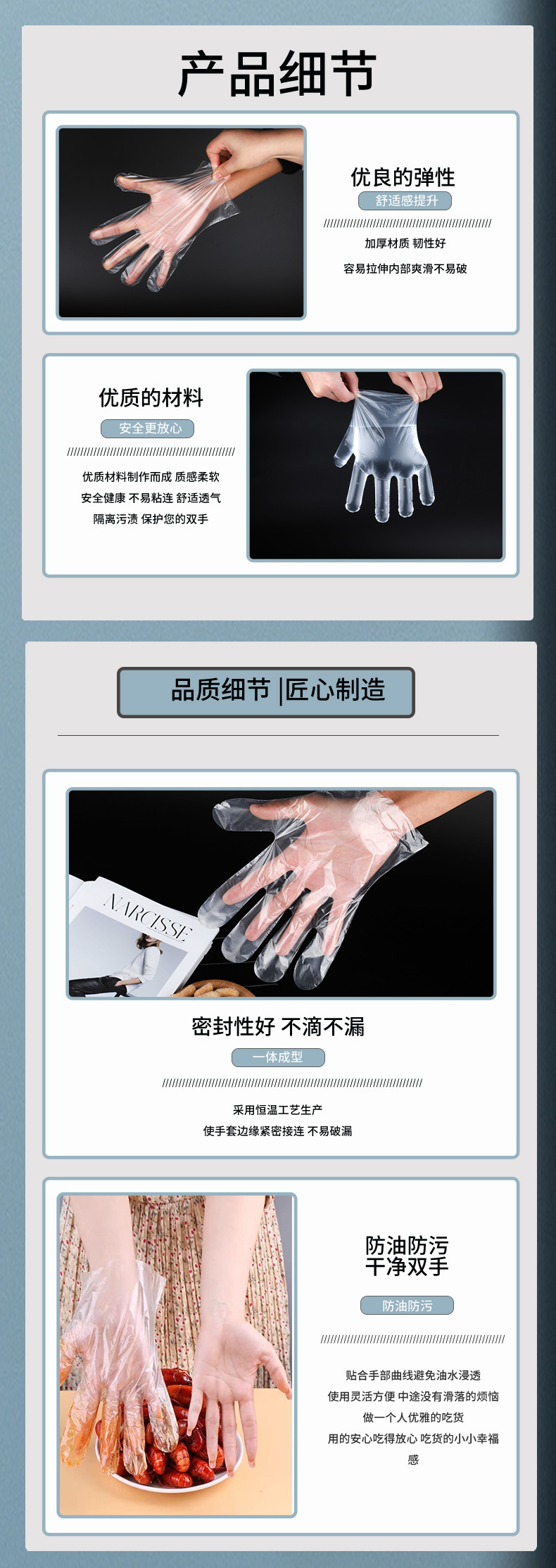 产品细节

优良的弹性
舒适感提升
加厚材质 韧性好
容易拉伸内部爽滑不易破

优质的材料
安全更放心
优质材料制作而成 质感柔软
安全健康 不易粘连 舒适透气
隔离污渍 保护您的双手

品质细节 |匠心制造

NARCISSE

密封性好 不滴不漏
一体成型
采用恒温工艺生产
使手套边缘紧密接连 不易破漏

防油防污
干净双手
防油防污
贴合手部曲线避免油水浸透
使用灵活方便 中途没有滑落的烦恼
做一个人优雅的吃货
用的安心吃得放心 吃货的小小幸福感