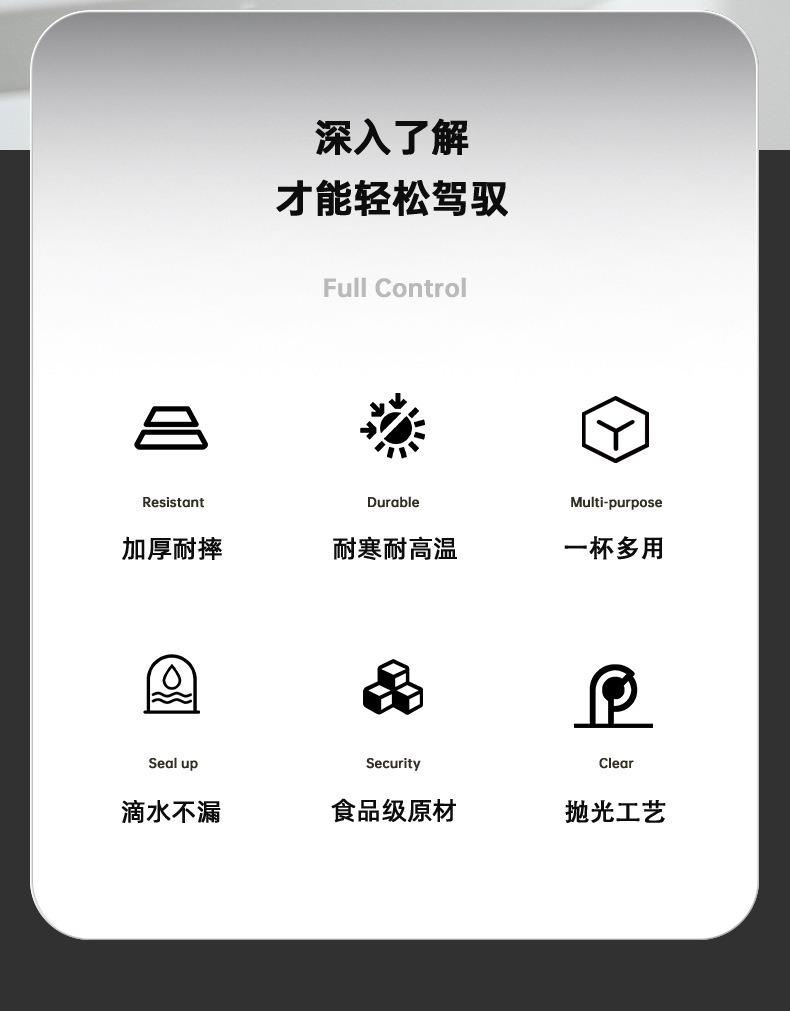 深入了解
才能轻松驾驭

Full Control

Resistant
加厚耐摔

Durable
耐寒耐高温

Multi-purpose
一杯多用

Seal up
滴水不漏

Security
食品级原材

Clear
抛光工艺