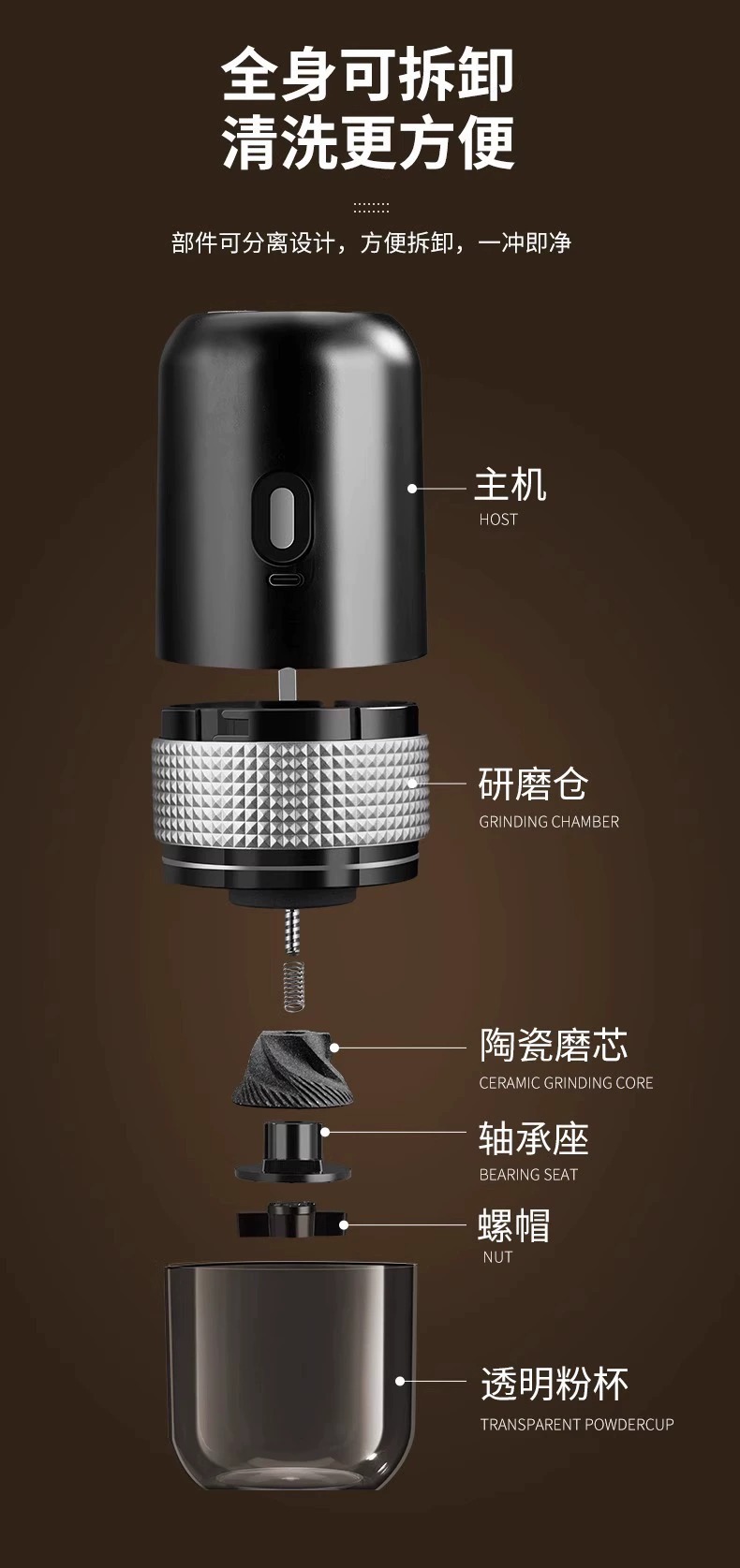 全身可拆卸
清洗更方便

部件可分离设计，方便拆卸，一冲即净

主机
HOST

研磨仓
GRINDING CHAMBER

陶瓷磨芯
CERAMIC GRINDING CORE

轴承座
BEARING SEAT

螺帽
NUT

透明粉杯
TRANSPARENT POWDERCUP