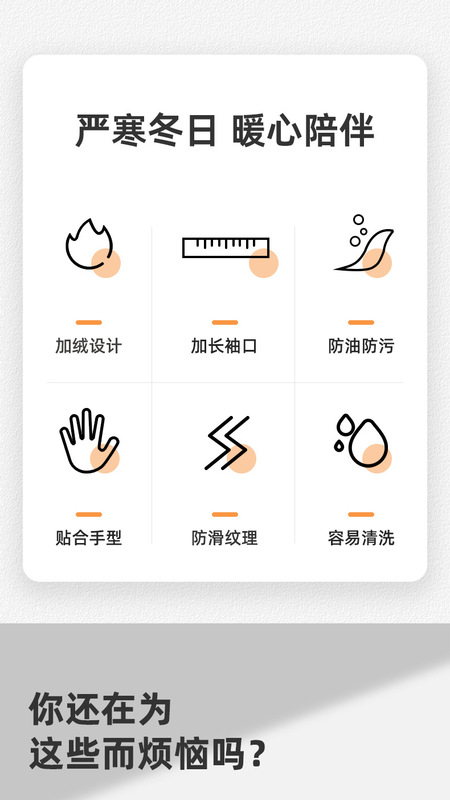 严寒冬日 暖心陪伴

加绒设计

加长袖口

防油防污

贴合手型

防滑纹理

容易清洗

你还在为
这些而烦恼吗？