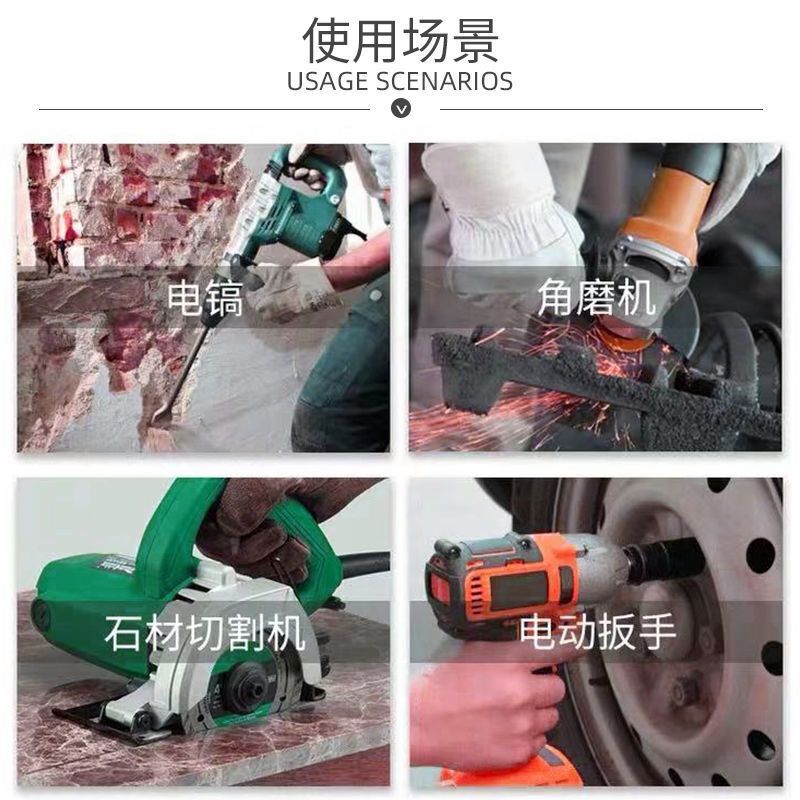 使用场景
USAGE SCENARIOS

电镐

角磨机

石材切割机

电动扳手