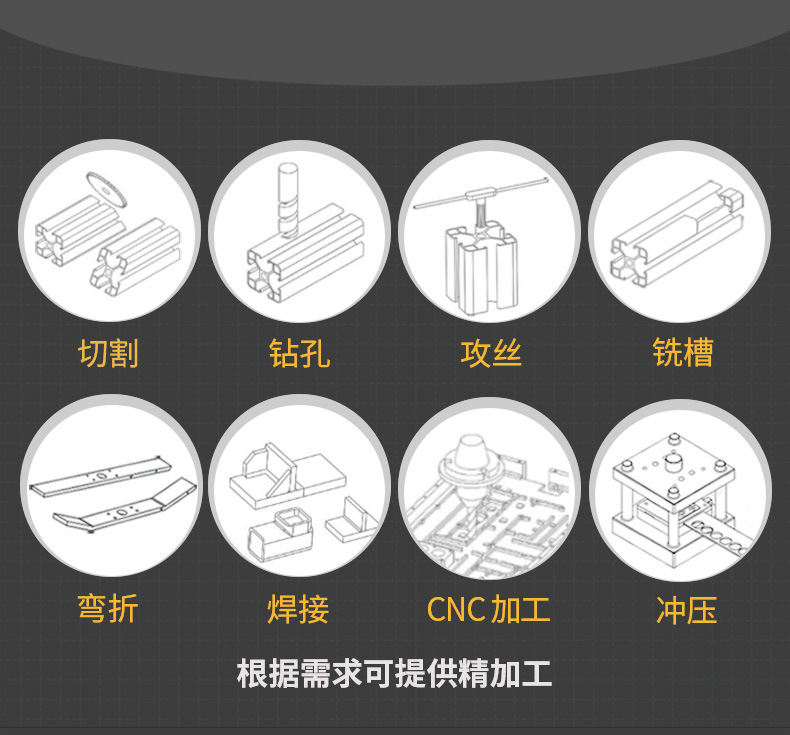 切割
钻孔
攻丝
铣槽
弯折
焊接
CNC 加工
冲压

根据需求可提供精加工