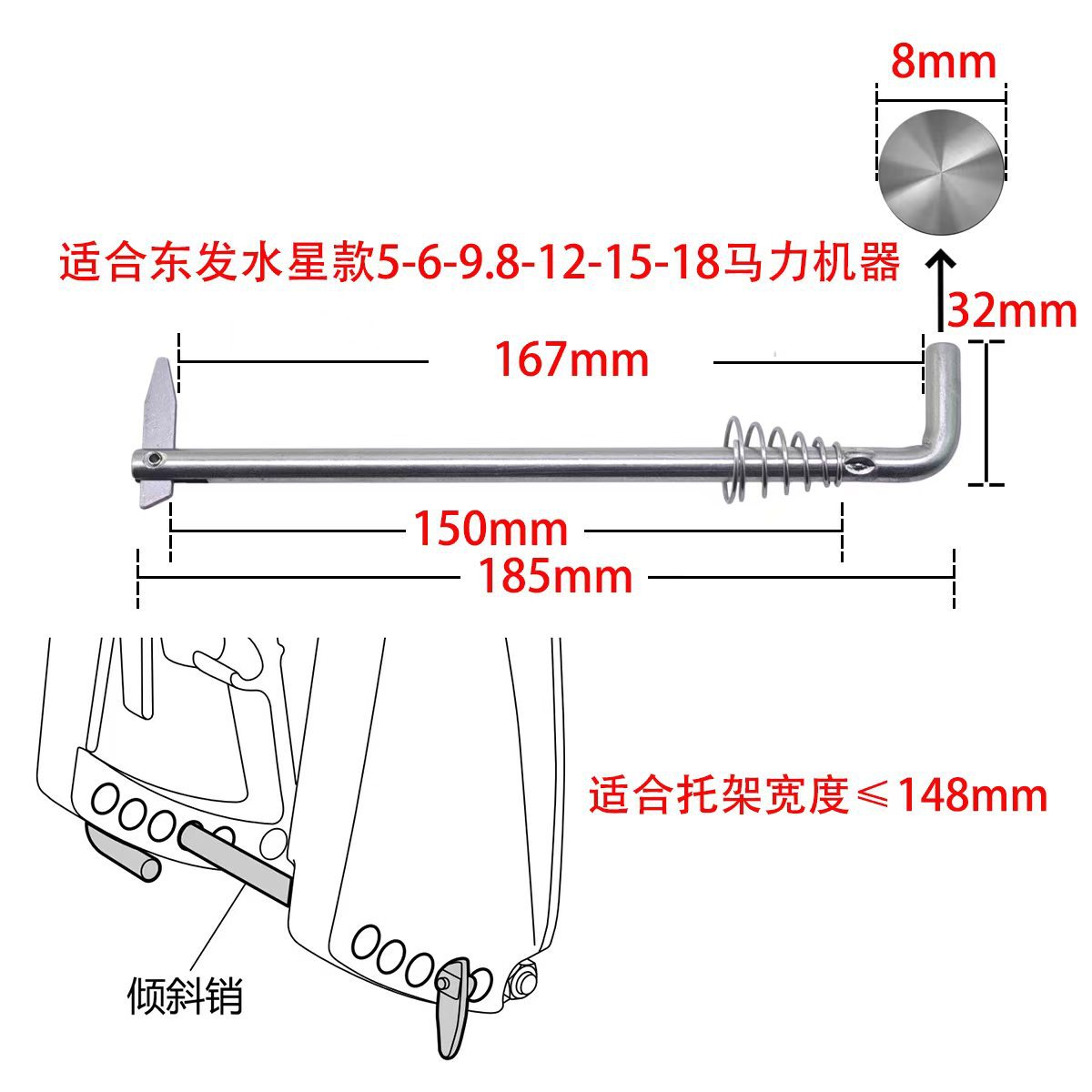 8mm

适合东发水星款5-6-9.8-12-15-18马力机器

32mm

167mm

150mm

185mm

适合托架宽度≤148mm

倾斜销