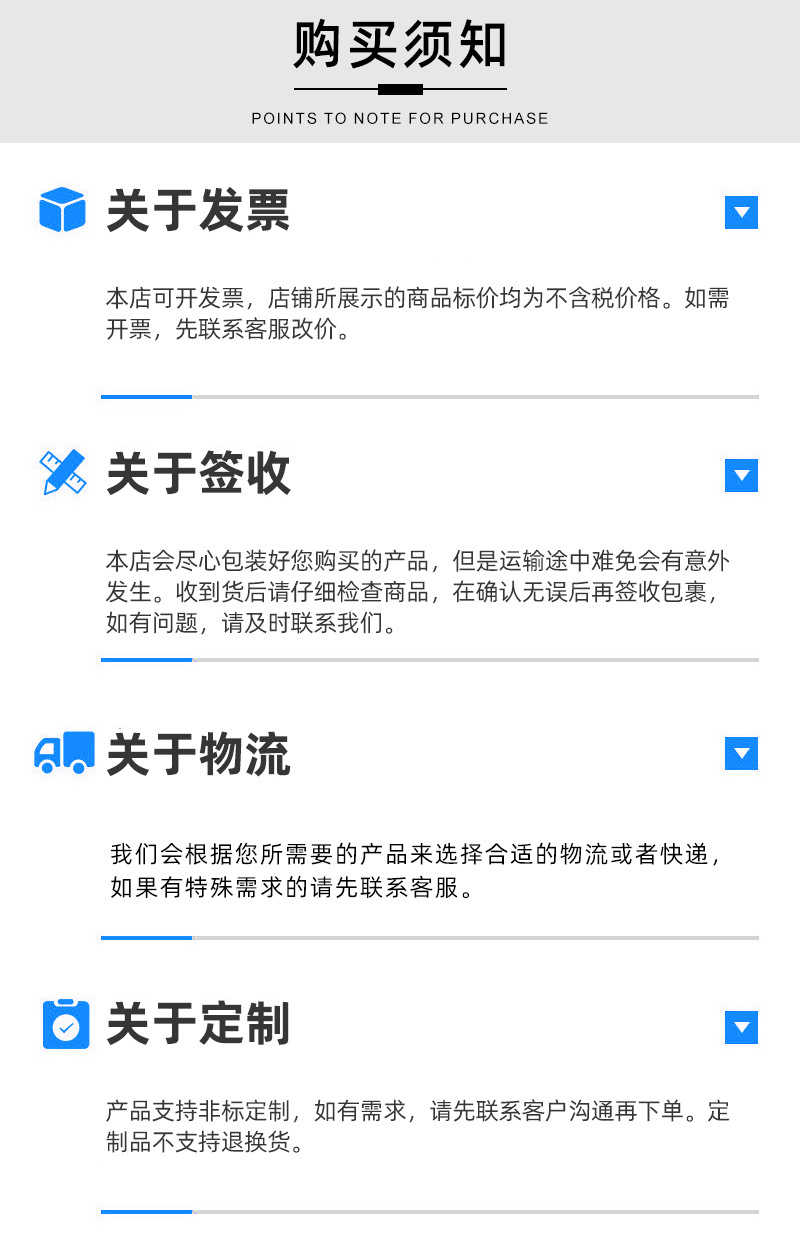 购买须知

POINTS TO NOTE FOR PURCHASE

关于发票

本店可开发票，店铺所展示的商品标价均为不含税价格。如需开票，先联系客服改价。

关于签收

本店会尽心包装好您购买的产品，但是运输途中难免会有意外发生。收到货后请仔细检查商品，在确认无误后再签收包裹，如有问题，请及时联系我们。

关于物流

我们会根据您所需要的产品来选择合适的物流或者快递，如果有特殊需求的请先联系客服。

关于定制

产品支持非标定制，如有需求，请先联系客户沟通再下单。定制品不支持退换货。